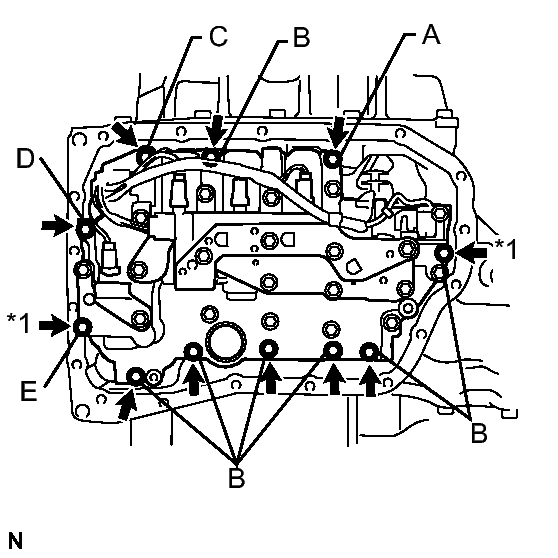 C
B
A
D
*1
*1
E
B
B
N