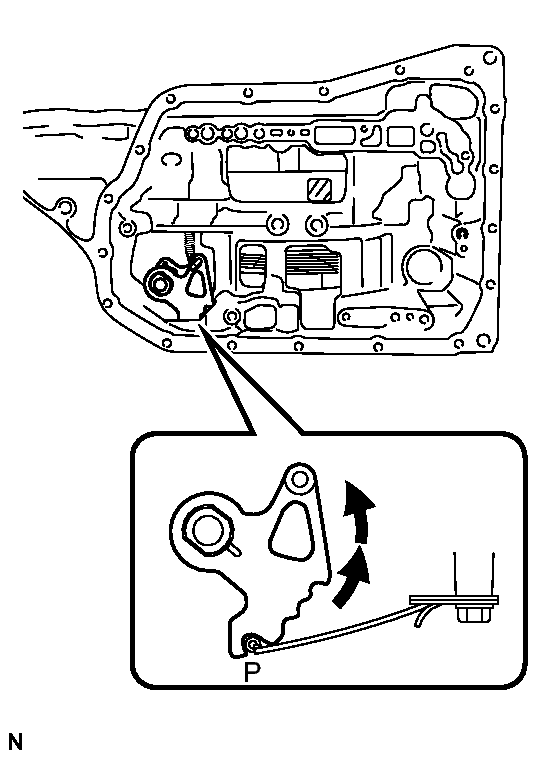 P

N