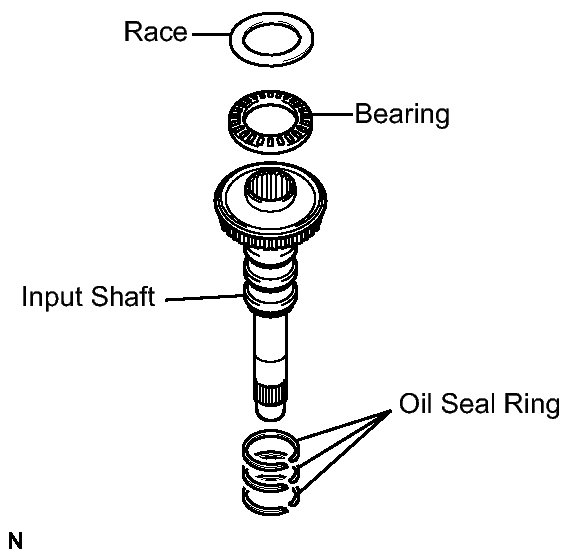 Race

Bearing

Input Shaft

Oil Seal Ring

N