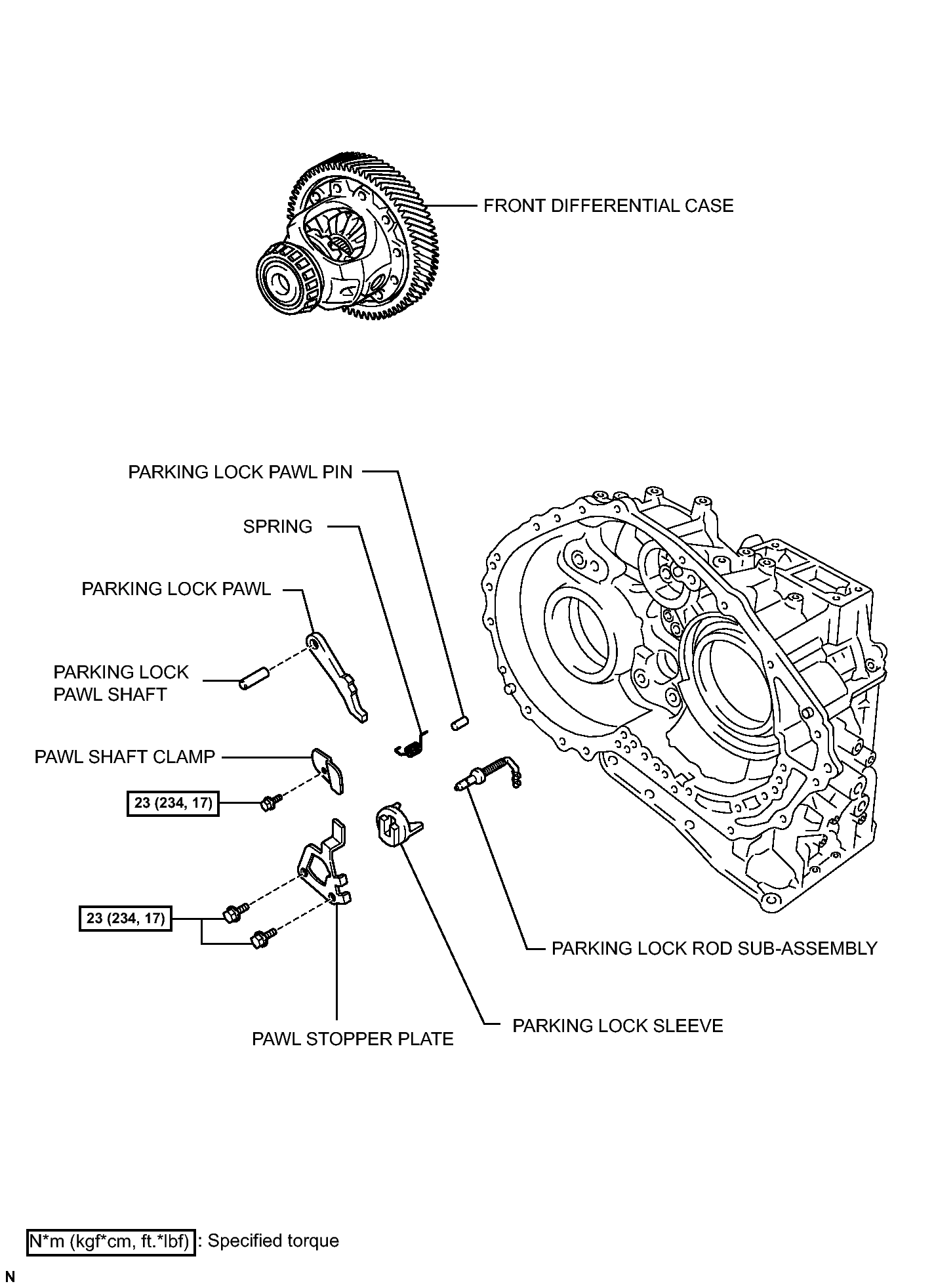 FRONT DIFFERENTIAL CASE

PARKING LOCK PAWL PIN

SPRING

PARKING LOCK PAWL

PARKING LOCK PAWL SHAFT

PAWL SHAFT CLAMP

23 (234, 17)

23 (234, 17)

PARKING LOCK ROD SUB-ASSEMBLY

PARKING LOCK SLEEVE

PAWL STOPPER PLATE

N*m (kgf*cm, ft.*lbf) : Specified torque

N