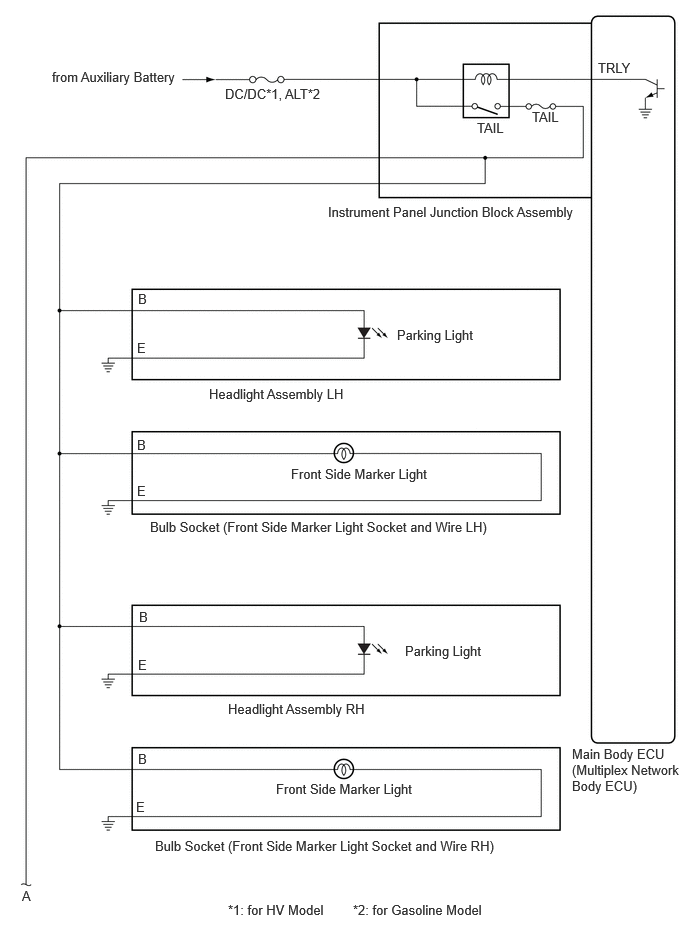 from Auxiliary Battery

DC/DC*1, ALT*2

TAIL

TAIL

TRLY

Instrument Panel Junction Block Assembly

B

E

Parking Light

Headlight Assembly LH

B

E

Front Side Marker Light

Bulb Socket (Front Side Marker Light Socket and Wire LH)

B

E

Parking Light

Headlight Assembly RH

B

E

Front Side Marker Light

Bulb Socket (Front Side Marker Light Socket and Wire RH)

Main Body ECU (Multiplex Network Body ECU)

A

*1: for HV Model *2: for Gasoline Model