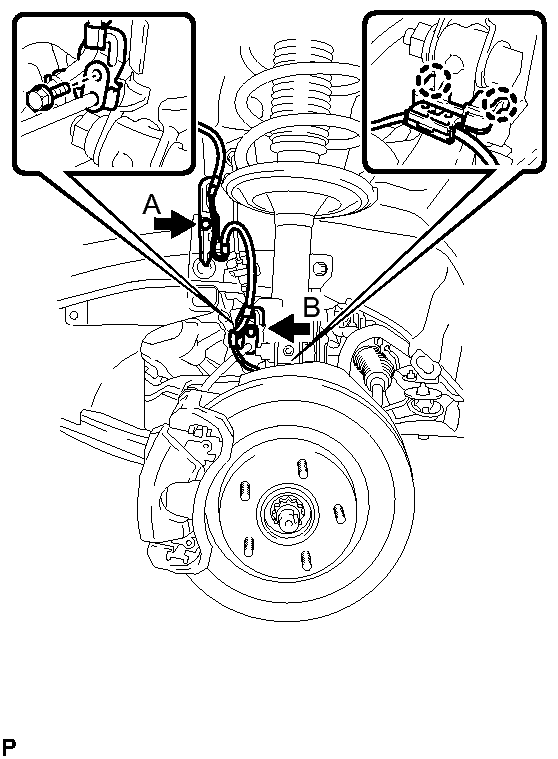 A

B

P