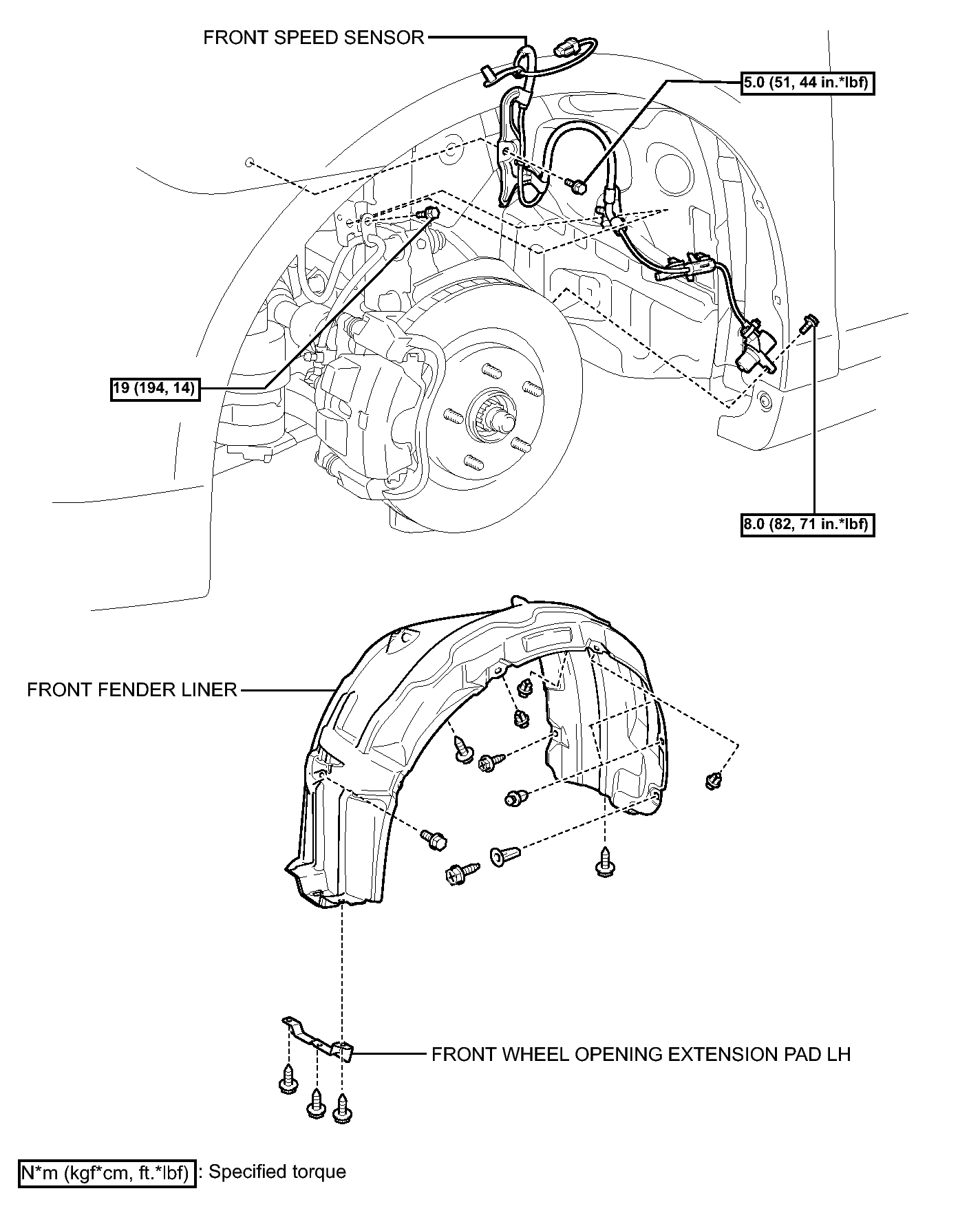 FRONT SPEED SENSOR

5.0 (51, 44 in.*lbf)

19 (194, 14)

8.0 (82, 71 in.*lbf)

FRONT FENDER LINER

FRONT WHEEL OPENING EXTENSION PAD LH

N*m (kgf*cm, ft.*lbf) : Specified torque