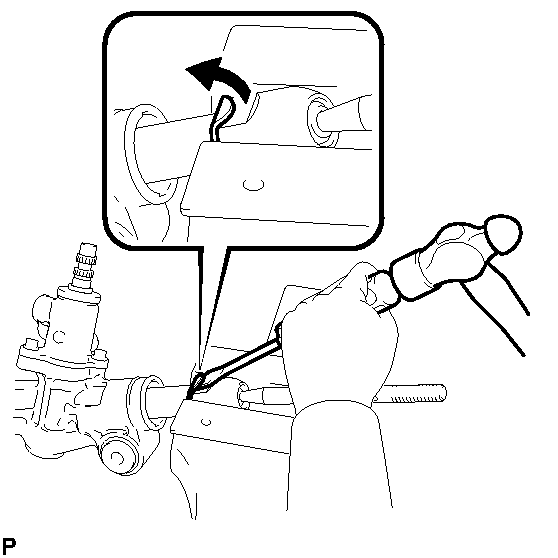 P