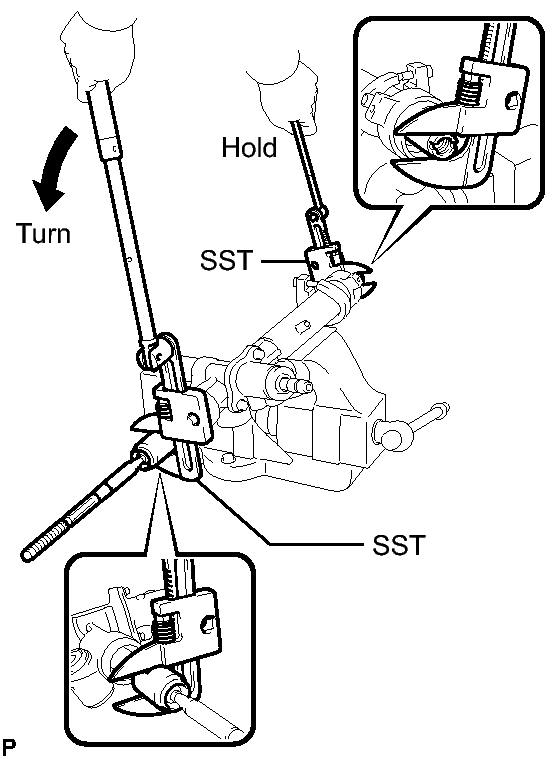 Hold

Turn

SST

SST

P