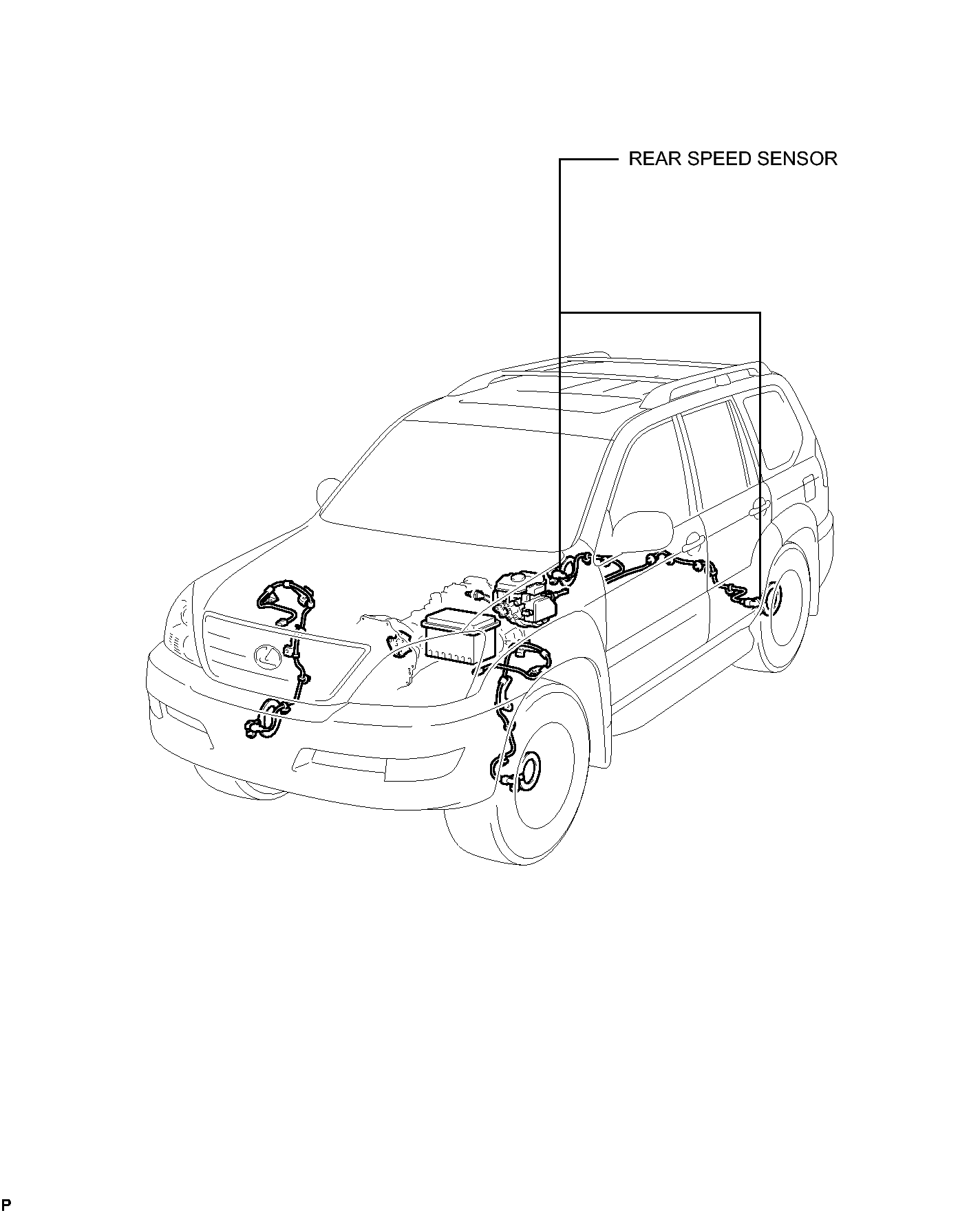 REAR SPEED SENSOR

P