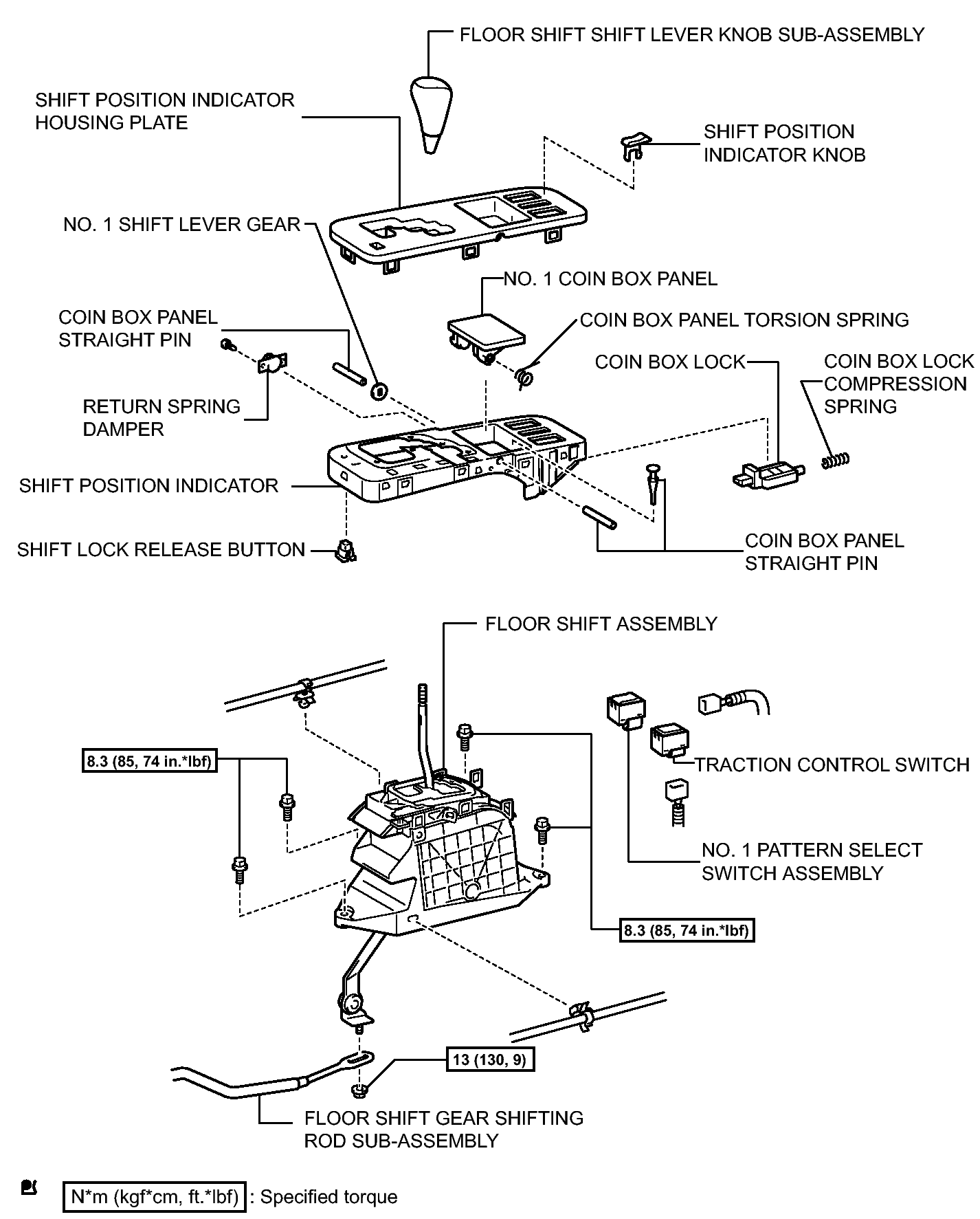 FLOOR SHIFT SHIFT LEVER KNOB SUB-ASSEMBLY

SHIFT POSITION INDICATOR HOUSING PLATE

SHIFT POSITION INDICATOR KNOB

NO. 1 SHIFT LEVER GEAR

NO. 1 COIN BOX PANEL

COIN BOX PANEL STRAIGHT PIN

COIN BOX PANEL TORSION SPRING

COIN BOX LOCK

COIN BOX LOCK COMPRESSION SPRING

RETURN SPRING DAMPER

SHIFT POSITION INDICATOR

SHIFT LOCK RELEASE BUTTON

COIN BOX PANEL STRAIGHT PIN

FLOOR SHIFT ASSEMBLY

8.3 (85, 74 in.*lbf)

TRACTION CONTROL SWITCH

NO. 1 PATTERN SELECT SWITCH ASSEMBLY

8.3 (85, 74 in.*lbf)

13 (130, 9)

FLOOR SHIFT GEAR SHIFTING ROD SUB-ASSEMBLY

N*m (kgf*cm, ft.*lbf) : Specified torque