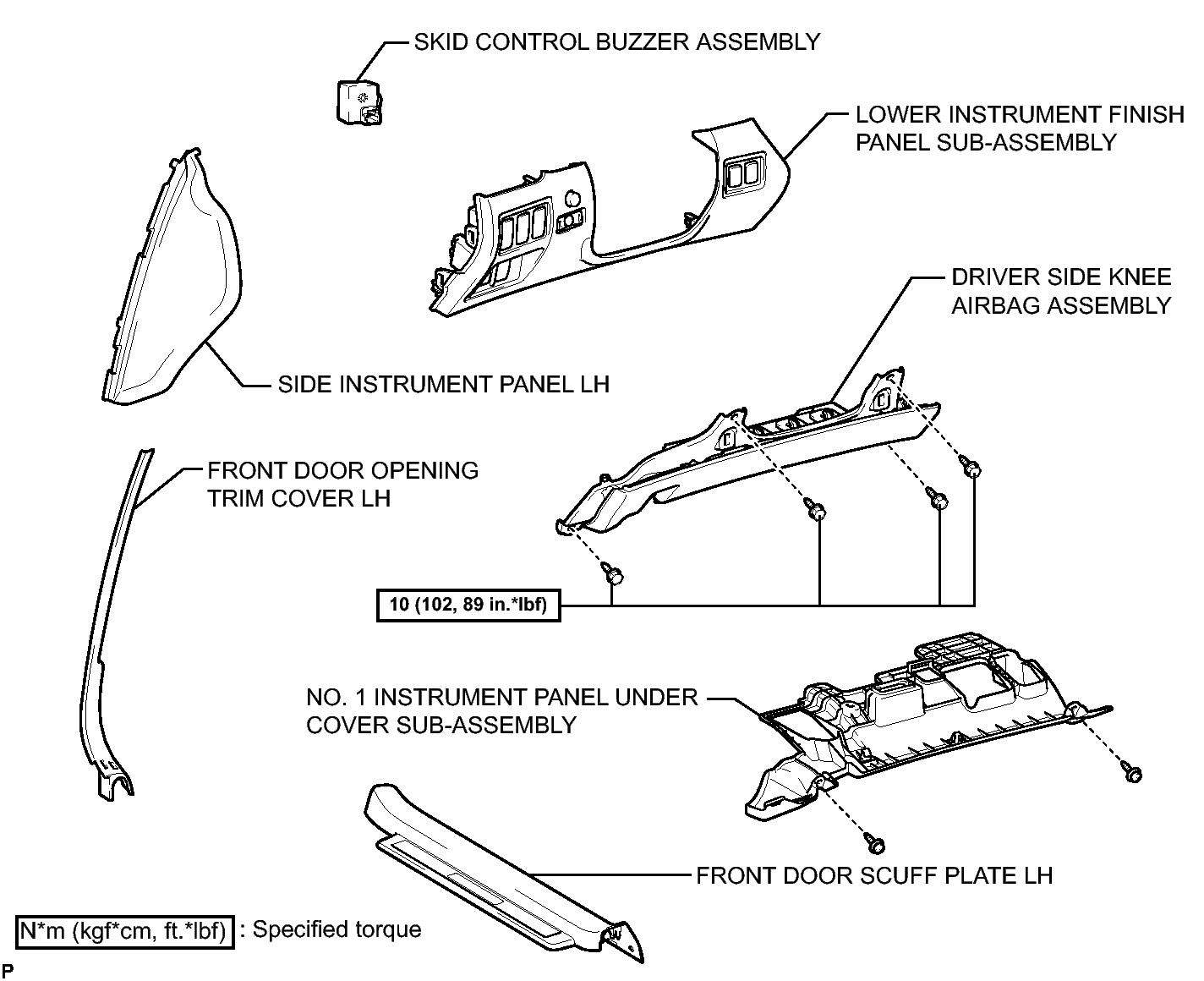 SKID CONTROL BUZZER ASSEMBLY

LOWER INSTRUMENT FINISH PANEL SUB-ASSEMBLY

DRIVER SIDE KNEE AIRBAG ASSEMBLY

SIDE INSTRUMENT PANEL LH

FRONT DOOR OPENING TRIM COVER LH

10 (102, 89 in.*lbf)

NO. 1 INSTRUMENT PANEL UNDER COVER SUB-ASSEMBLY

FRONT DOOR SCUFF PLATE LH

N*m (kgf*cm, ft.*lbf) : Specified torque

P