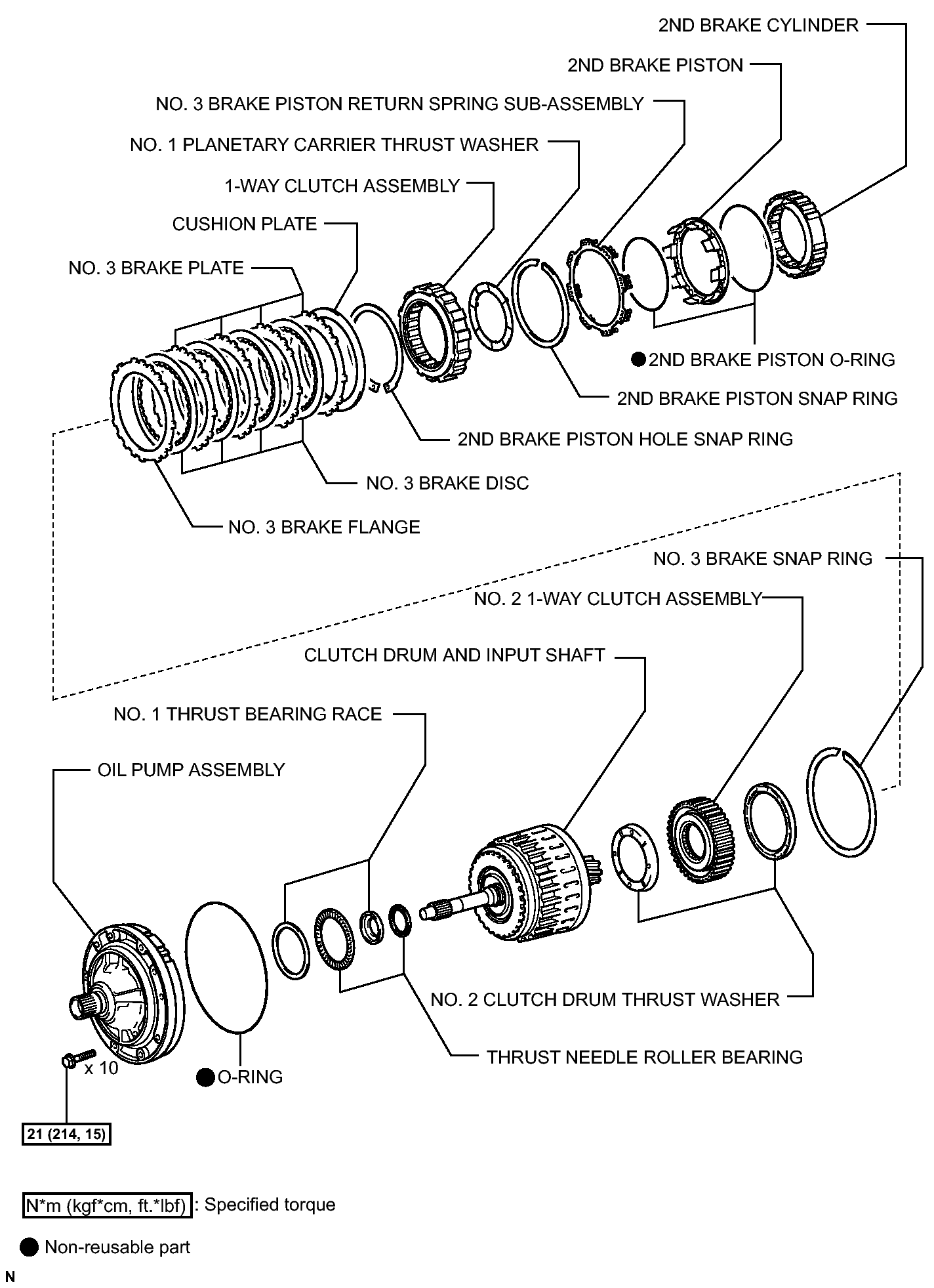 2ND BRAKE CYLINDER

2ND BRAKE PISTON

NO. 3 BRAKE PISTON RETURN SPRING SUB-ASSEMBLY

NO. 1 PLANETARY CARRIER THRUST WASHER

1-WAY CLUTCH ASSEMBLY

CUSHION PLATE

NO. 3 BRAKE PLATE

● 2ND BRAKE PISTON O-RING

2ND BRAKE PISTON SNAP RING

2ND BRAKE PISTON HOLE SNAP RING

NO. 3 BRAKE DISC

NO. 3 BRAKE FLANGE

NO. 3 BRAKE SNAP RING

NO. 2 1-WAY CLUTCH ASSEMBLY

CLUTCH DRUM AND INPUT SHAFT

NO. 1 THRUST BEARING RACE

OIL PUMP ASSEMBLY

NO. 2 CLUTCH DRUM THRUST WASHER

THRUST NEEDLE ROLLER BEARING

x 10

● O-RING

21 (214, 15)

N*m (kgf*cm, ft.*lbf) : Specified torque

● Non-reusable part

N