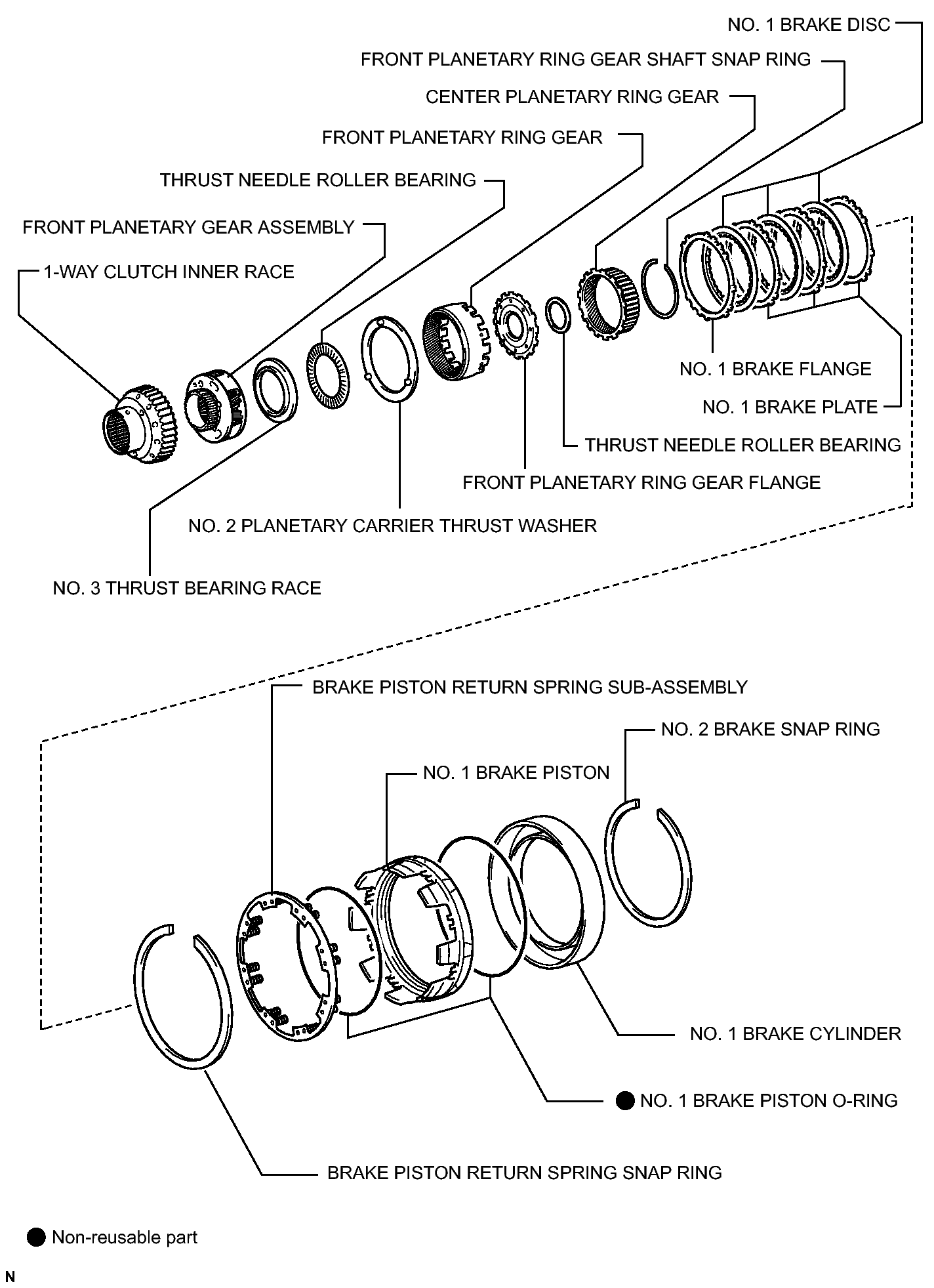 NO. 1 BRAKE DISC

FRONT PLANETARY RING GEAR SHAFT SNAP RING

CENTER PLANETARY RING GEAR

FRONT PLANETARY RING GEAR

THRUST NEEDLE ROLLER BEARING

FRONT PLANETARY GEAR ASSEMBLY

1-WAY CLUTCH INNER RACE

NO. 1 BRAKE FLANGE

NO. 1 BRAKE PLATE

THRUST NEEDLE ROLLER BEARING

FRONT PLANETARY RING GEAR FLANGE

NO. 2 PLANETARY CARRIER THRUST WASHER

NO. 3 THRUST BEARING RACE

BRAKE PISTON RETURN SPRING SUB-ASSEMBLY

NO. 2 BRAKE SNAP RING

NO. 1 BRAKE PISTON

NO. 1 BRAKE CYLINDER

● NO. 1 BRAKE PISTON O-RING

BRAKE PISTON RETURN SPRING SNAP RING

● Non-reusable part

N