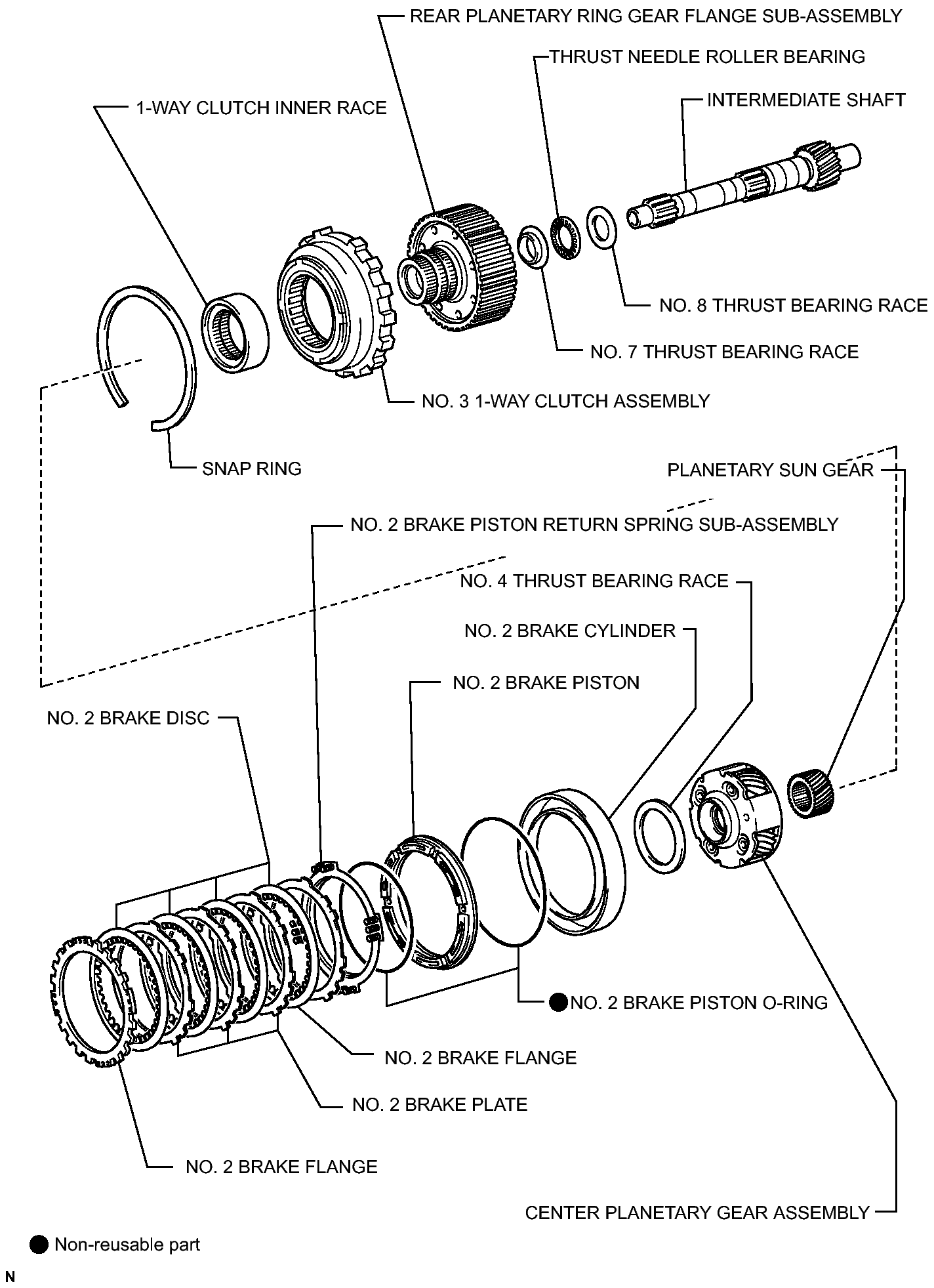 REAR PLANETARY RING GEAR FLANGE SUB-ASSEMBLY
THRUST NEEDLE ROLLER BEARING
INTERMEDIATE SHAFT
1-WAY CLUTCH INNER RACE
NO. 8 THRUST BEARING RACE
NO. 7 THRUST BEARING RACE
NO. 3 1-WAY CLUTCH ASSEMBLY
SNAP RING
PLANETARY SUN GEAR
NO. 2 BRAKE PISTON RETURN SPRING SUB-ASSEMBLY
NO. 4 THRUST BEARING RACE
NO. 2 BRAKE CYLINDER
NO. 2 BRAKE PISTON
NO. 2 BRAKE DISC
NO. 2 BRAKE PISTON O-RING
NO. 2 BRAKE FLANGE
NO. 2 BRAKE PLATE
NO. 2 BRAKE FLANGE
CENTER PLANETARY GEAR ASSEMBLY
Non-reusable part
N