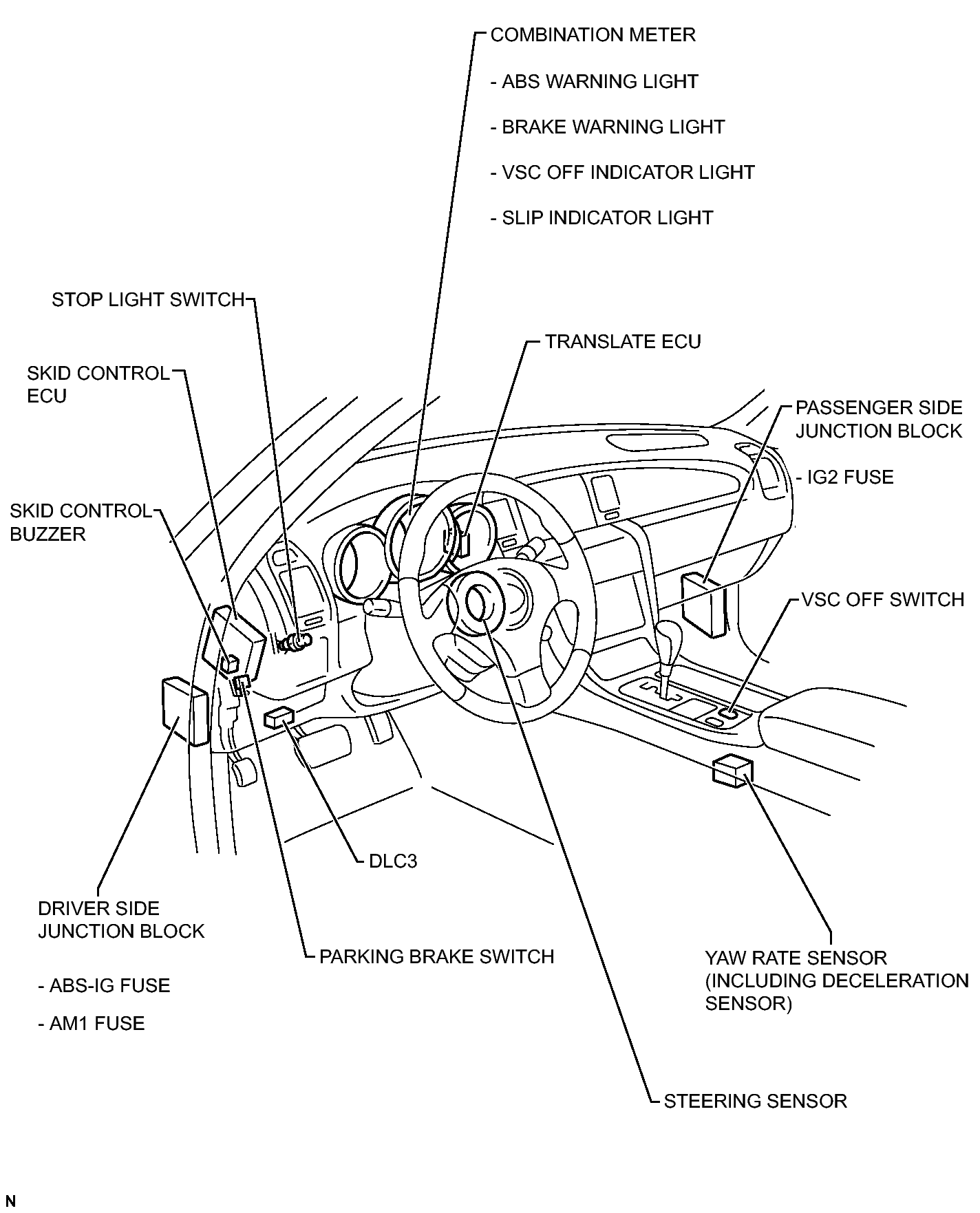 COMBINATION METER

- ABS WARNING LIGHT

- BRAKE WARNING LIGHT

- VSC OFF INDICATOR LIGHT

- SLIP INDICATOR LIGHT

STOP LIGHT SWITCH

TRANSLATE ECU

SKID CONTROL ECU

PASSENGER SIDE JUNCTION BLOCK

- IG2 FUSE

SKID CONTROL BUZZER

VSC OFF SWITCH

DLC3

DRIVER SIDE JUNCTION BLOCK

- ABS-IG FUSE

- AM1 FUSE

PARKING BRAKE SWITCH

YAW RATE SENSOR (INCLUDING DECELERATION SENSOR)

STEERING SENSOR

N