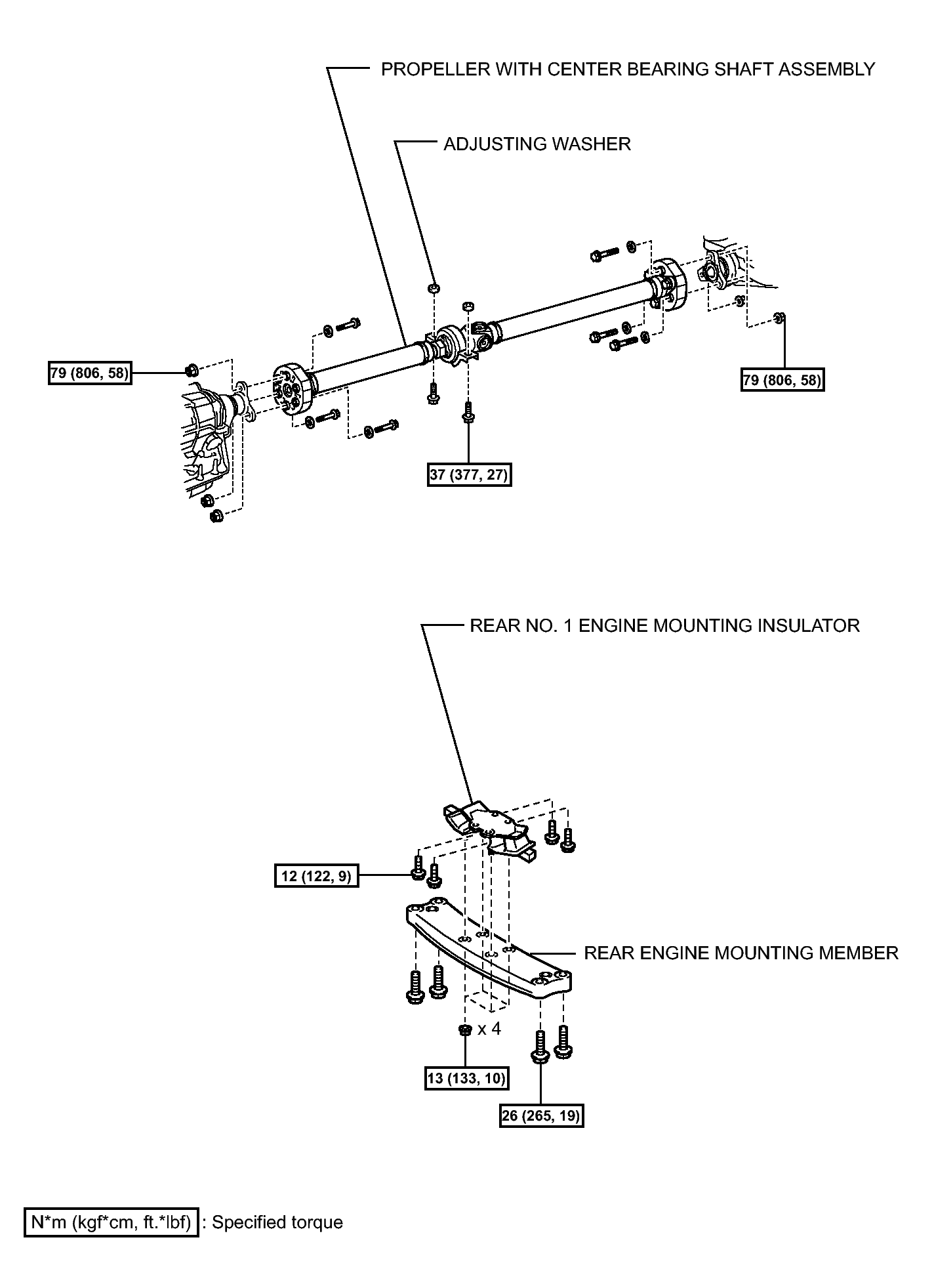 PROPELLER WITH CENTER BEARING SHAFT ASSEMBLY

ADJUSTING WASHER

79 (806, 58)

79 (806, 58)

37 (377, 27)

REAR NO. 1 ENGINE MOUNTING INSULATOR

12 (122, 9)

REAR ENGINE MOUNTING MEMBER

x 4

13 (133, 10)

26 (265, 19)

N*m (kgf*cm, ft.*lbf) : Specified torque