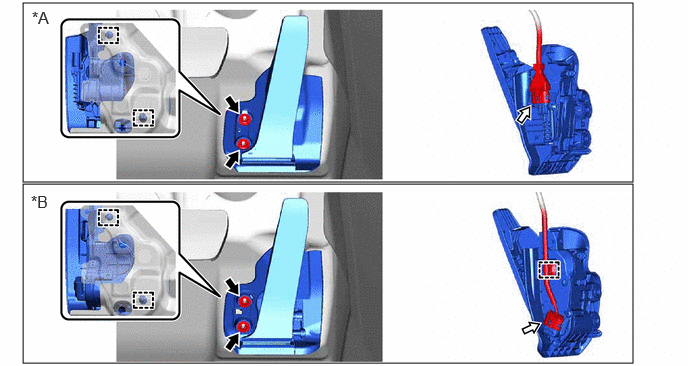 *A

*B