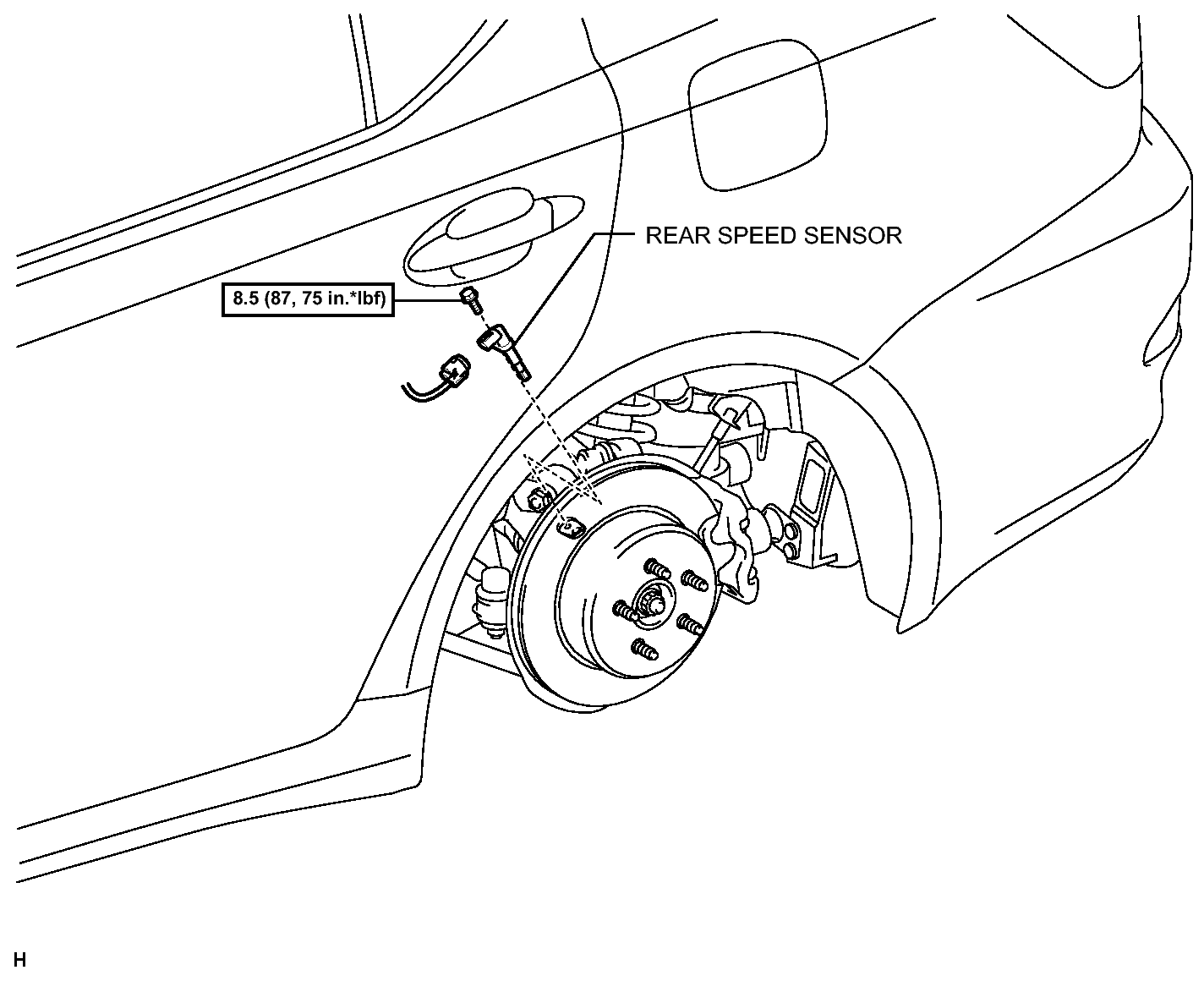 REAR SPEED SENSOR

8.5 (87, 75 in.*lbf)

H