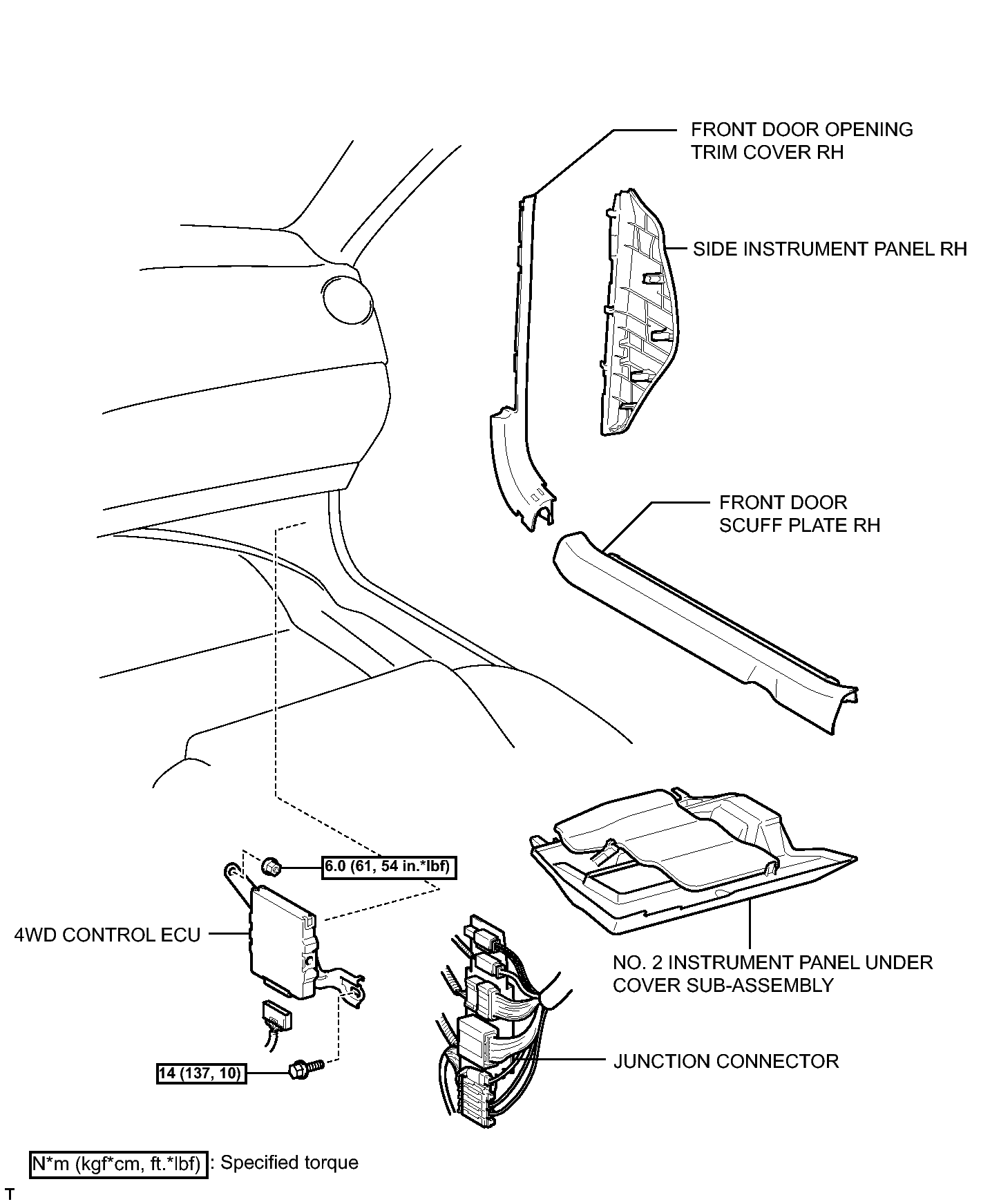 FRONT DOOR OPENING TRIM COVER RH

SIDE INSTRUMENT PANEL RH

FRONT DOOR SCUFF PLATE RH

6.0 (61, 54 in.*lbf)

4WD CONTROL ECU

NO. 2 INSTRUMENT PANEL UNDER COVER SUB-ASSEMBLY

JUNCTION CONNECTOR

14 (137, 10)

N*m (kgf*cm, ft.*lbf) : Specified torque

T