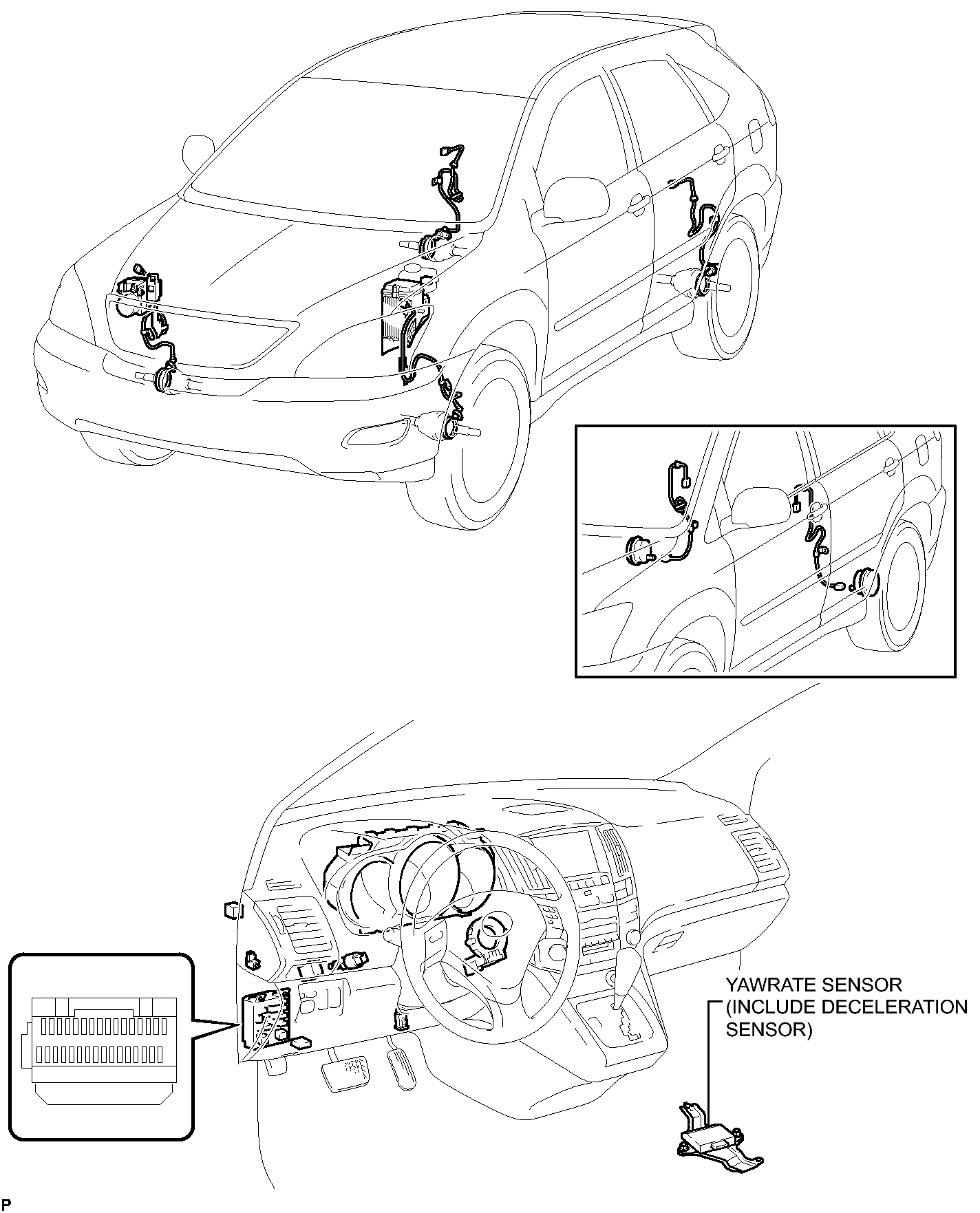 YAWRATE SENSOR
(INCLUDE DECELERATION
SENSOR)

P