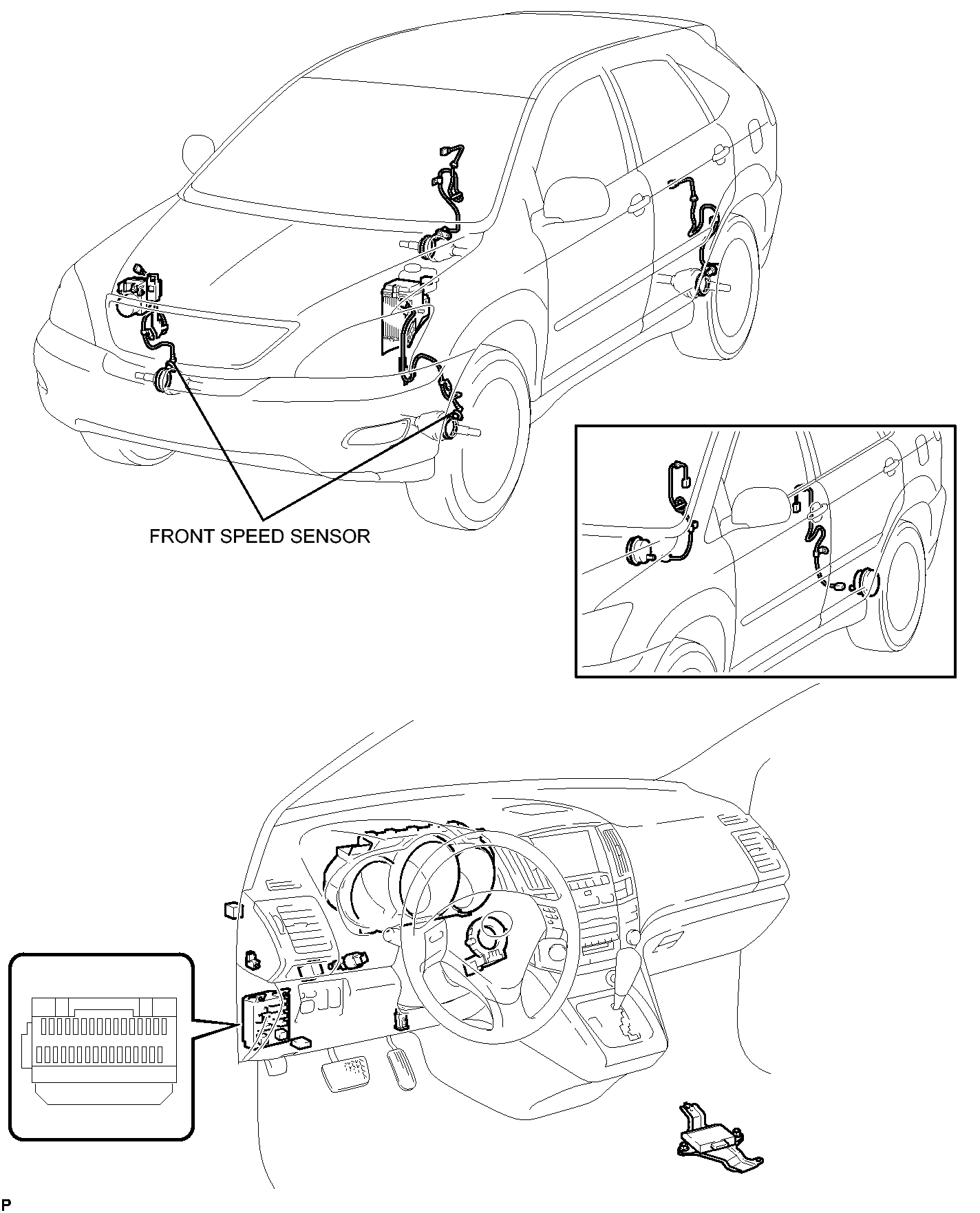 FRONT SPEED SENSOR

P