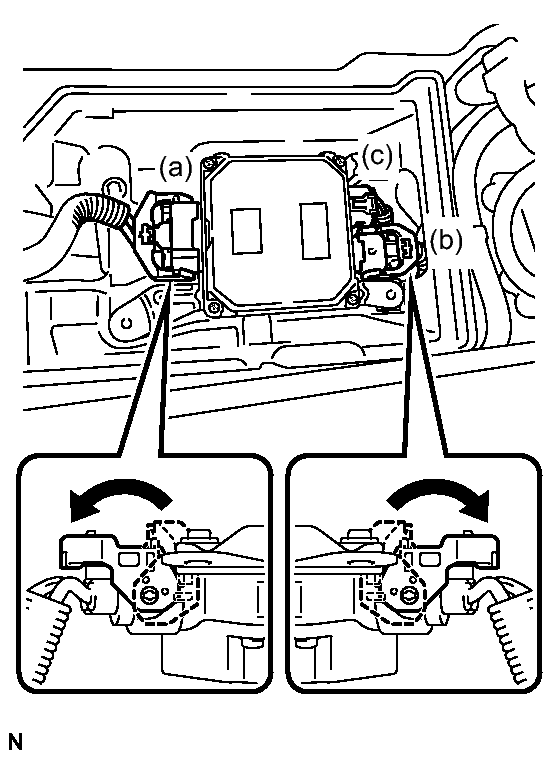 (a)
(c)
(b)
N