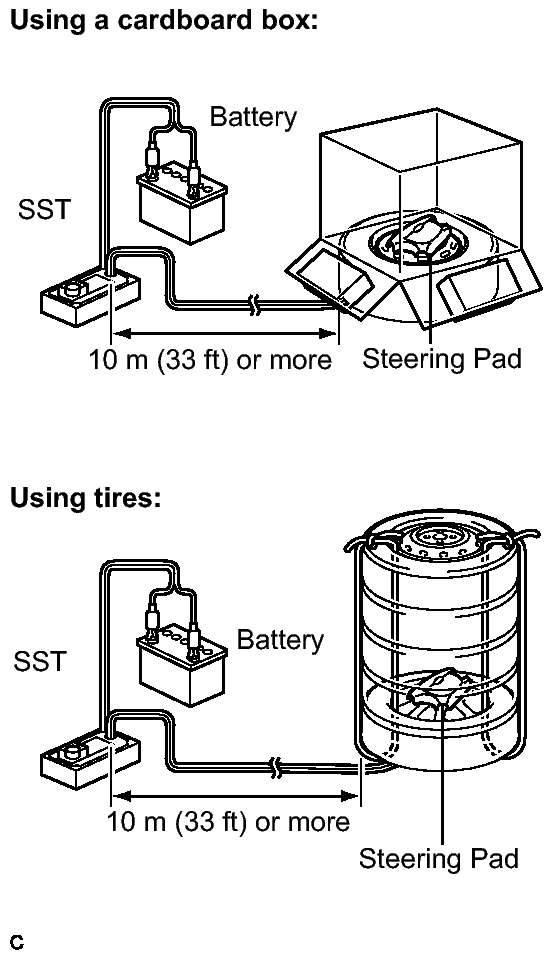 Using a cardboard box:

Battery

SST

10 m (33 ft) or more

Steering Pad

Using tires:

Battery

SST

10 m (33 ft) or more

Steering Pad

C