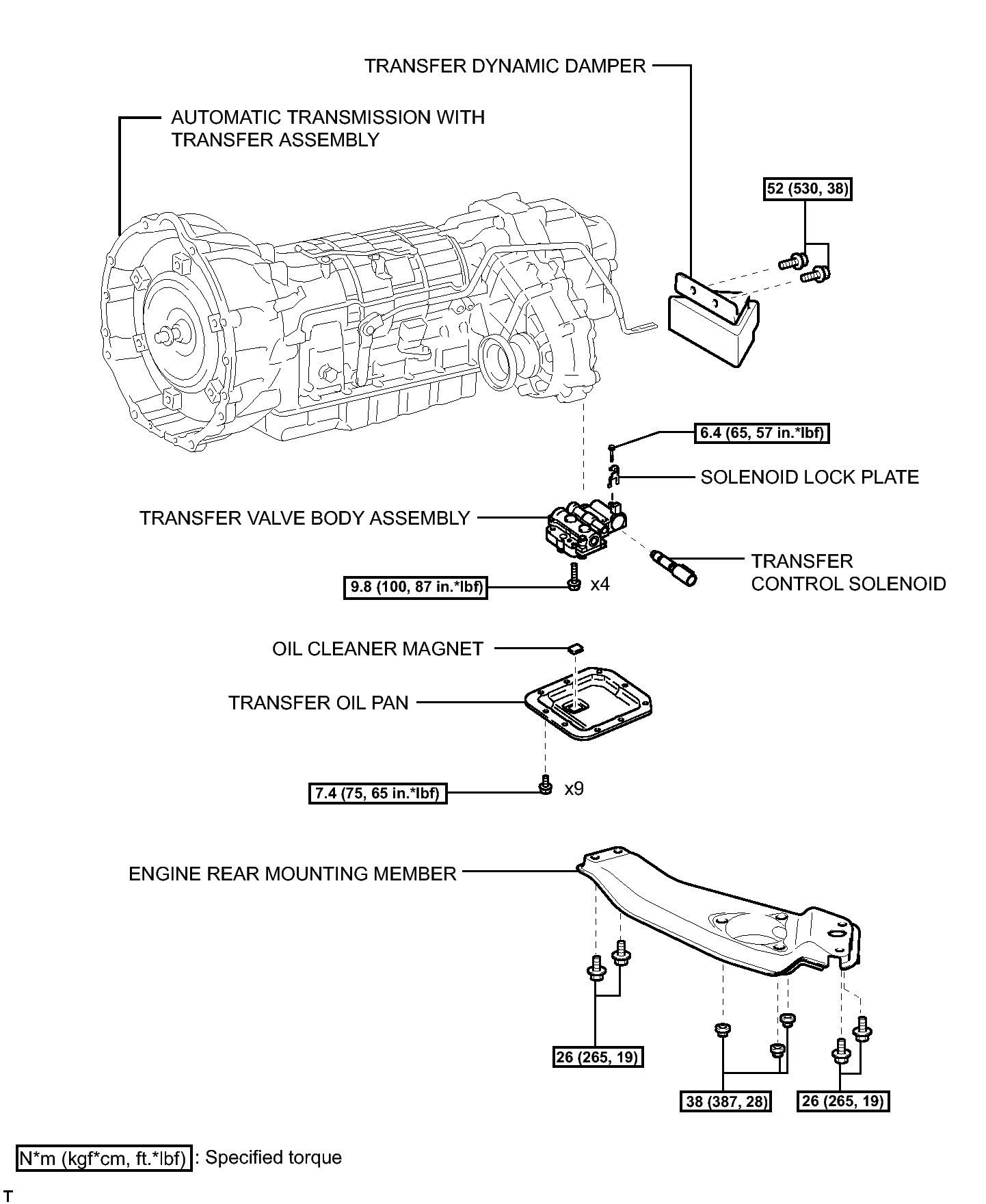 TRANSFER DYNAMIC DAMPER

AUTOMATIC TRANSMISSION WITH TRANSFER ASSEMBLY

52 (530, 38)

6.4 (65, 57 in.*lbf)

SOLENOID LOCK PLATE

TRANSFER VALVE BODY ASSEMBLY

TRANSFER CONTROL SOLENOID

9.8 (100, 87 in.*lbf) x4

OIL CLEANER MAGNET

TRANSFER OIL PAN

7.4 (75, 65 in.*lbf) x9

ENGINE REAR MOUNTING MEMBER

26 (265, 19)

38 (387, 28)

26 (265, 19)

N*m (kgf*cm, ft.*lbf) : Specified torque

T