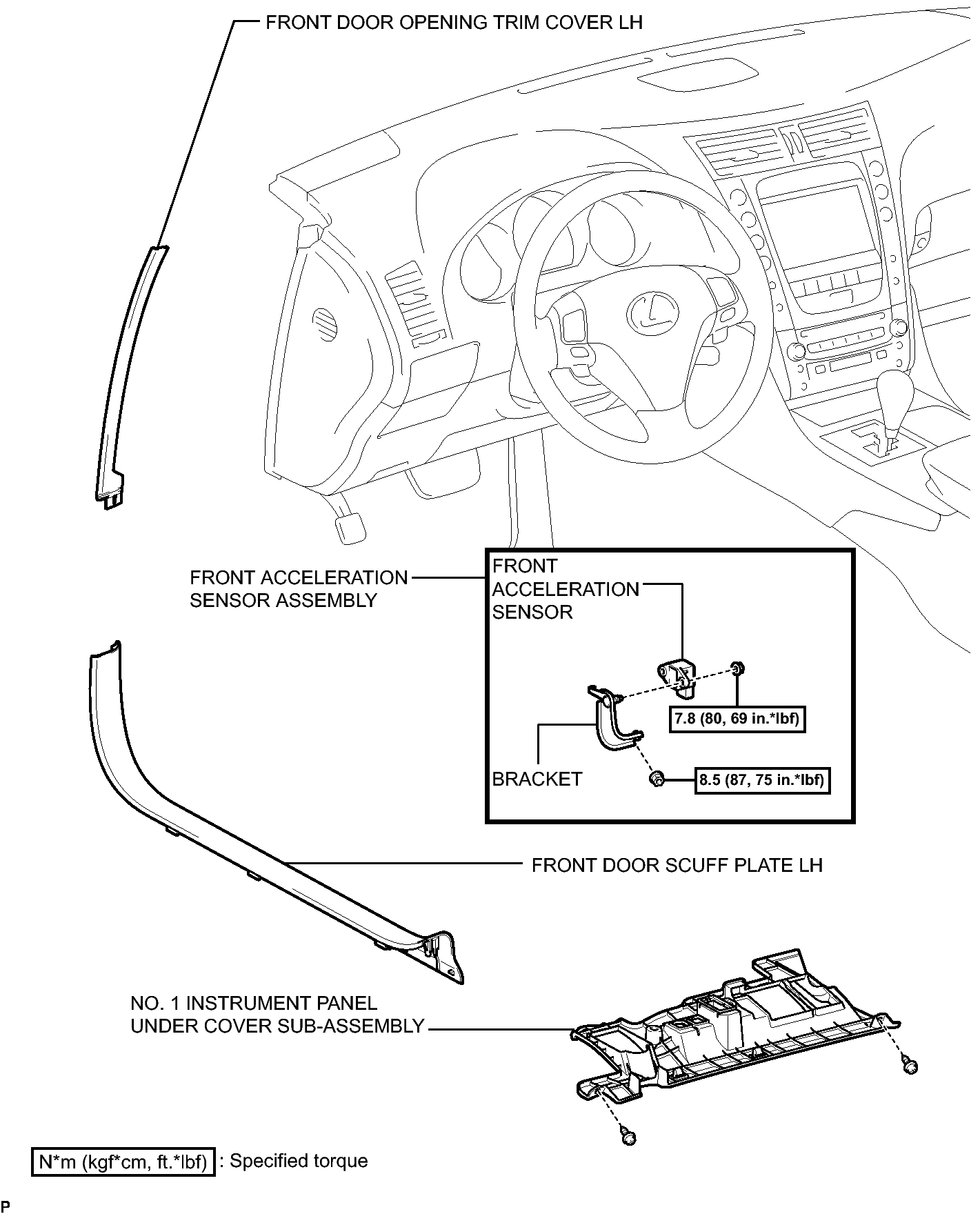 FRONT DOOR OPENING TRIM COVER LH

FRONT ACCELERATION SENSOR ASSEMBLY

FRONT ACCELERATION SENSOR

7.8 (80, 69 in.*lbf)

BRACKET

8.5 (87, 75 in.*lbf)

FRONT DOOR SCUFF PLATE LH

NO. 1 INSTRUMENT PANEL UNDER COVER SUB-ASSEMBLY

N*m (kgf*cm, ft.*lbf) : Specified torque

P