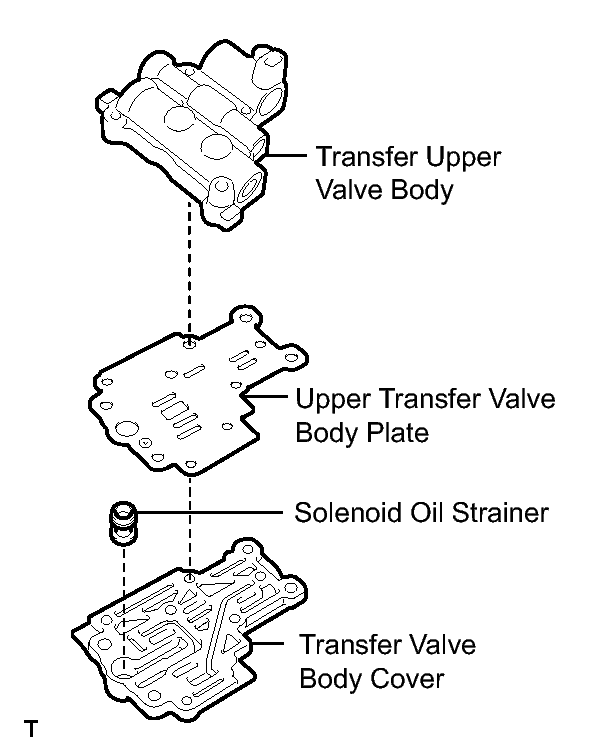 Transfer Upper Valve Body

Upper Transfer Valve Body Plate

Solenoid Oil Strainer

Transfer Valve Body Cover

T