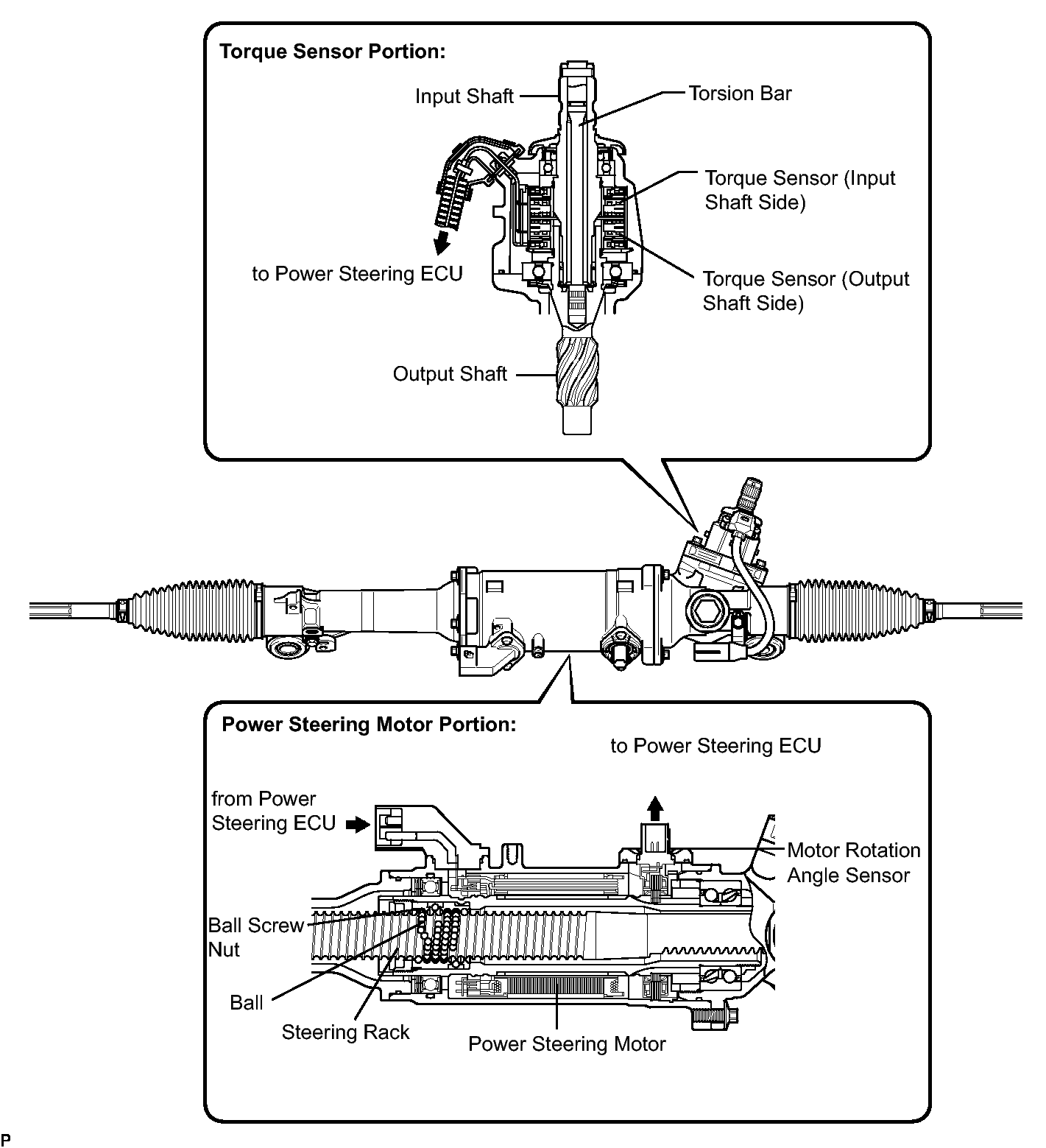 Torque Sensor Portion:

Input Shaft

Torsion Bar

Torque Sensor (Input Shaft Side)

to Power Steering ECU

Torque Sensor (Output Shaft Side)

Output Shaft

Power Steering Motor Portion:

to Power Steering ECU

from Power Steering ECU

Motor Rotation Angle Sensor

Ball Screw Nut

Ball

Steering Rack

Power Steering Motor

P