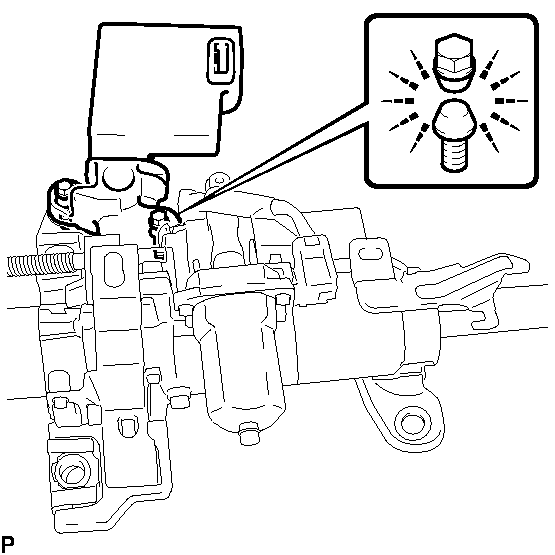 P