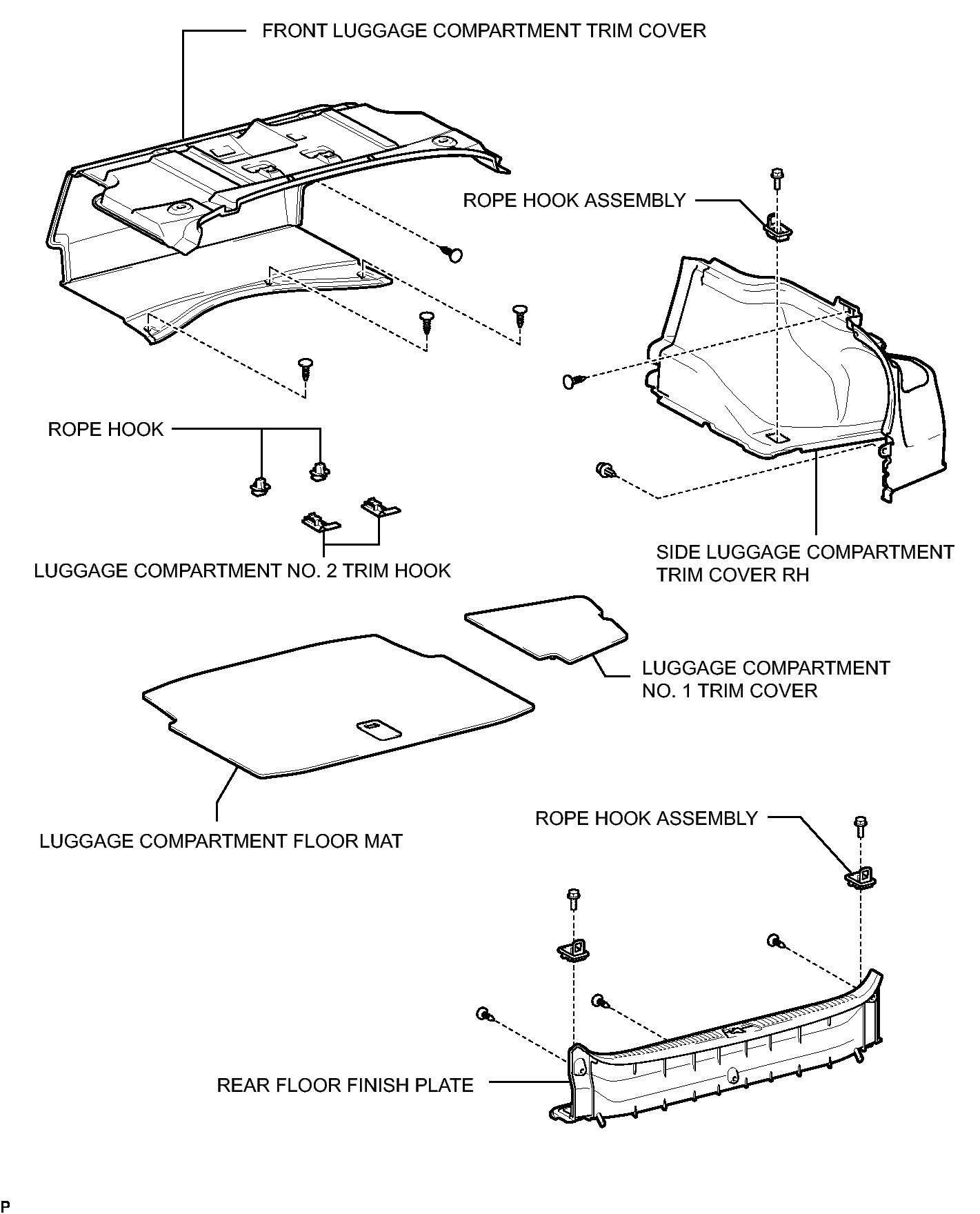 FRONT LUGGAGE COMPARTMENT TRIM COVER

ROPE HOOK ASSEMBLY

ROPE HOOK

LUGGAGE COMPARTMENT NO. 2 TRIM HOOK

SIDE LUGGAGE COMPARTMENT TRIM COVER RH

LUGGAGE COMPARTMENT NO. 1 TRIM COVER

LUGGAGE COMPARTMENT FLOOR MAT

ROPE HOOK ASSEMBLY

REAR FLOOR FINISH PLATE

P