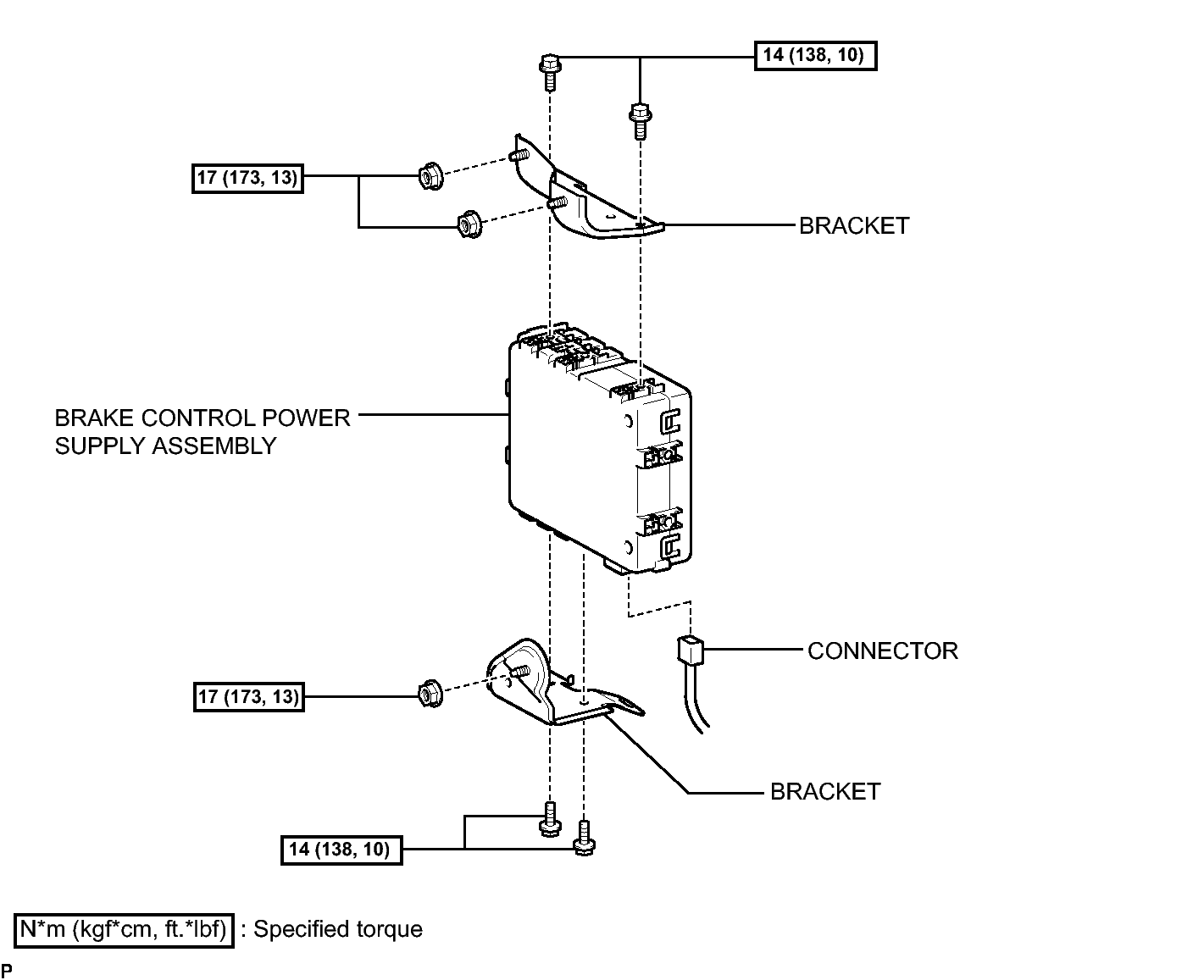 14 (138, 10)

17 (173, 13)

BRACKET

BRAKE CONTROL POWER SUPPLY ASSEMBLY

CONNECTOR

17 (173, 13)

BRACKET

14 (138, 10)

N*m (kgf*cm, ft.*lbf) : Specified torque

P