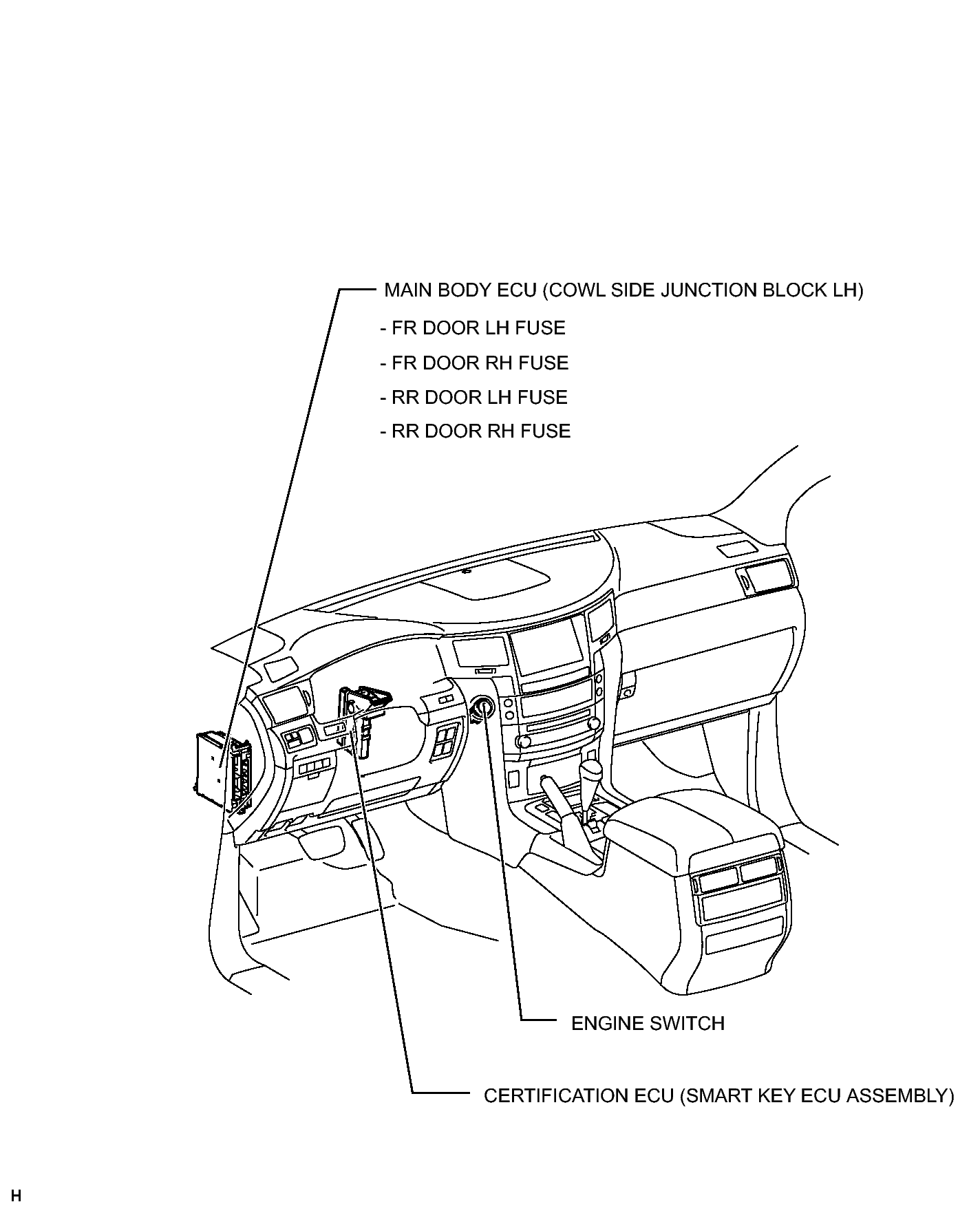 MAIN BODY ECU (COWL SIDE JUNCTION BLOCK LH)

- FR DOOR LH FUSE

- FR DOOR RH FUSE

- RR DOOR LH FUSE

- RR DOOR RH FUSE

ENGINE SWITCH

CERTIFICATION ECU (SMART KEY ECU ASSEMBLY)

H