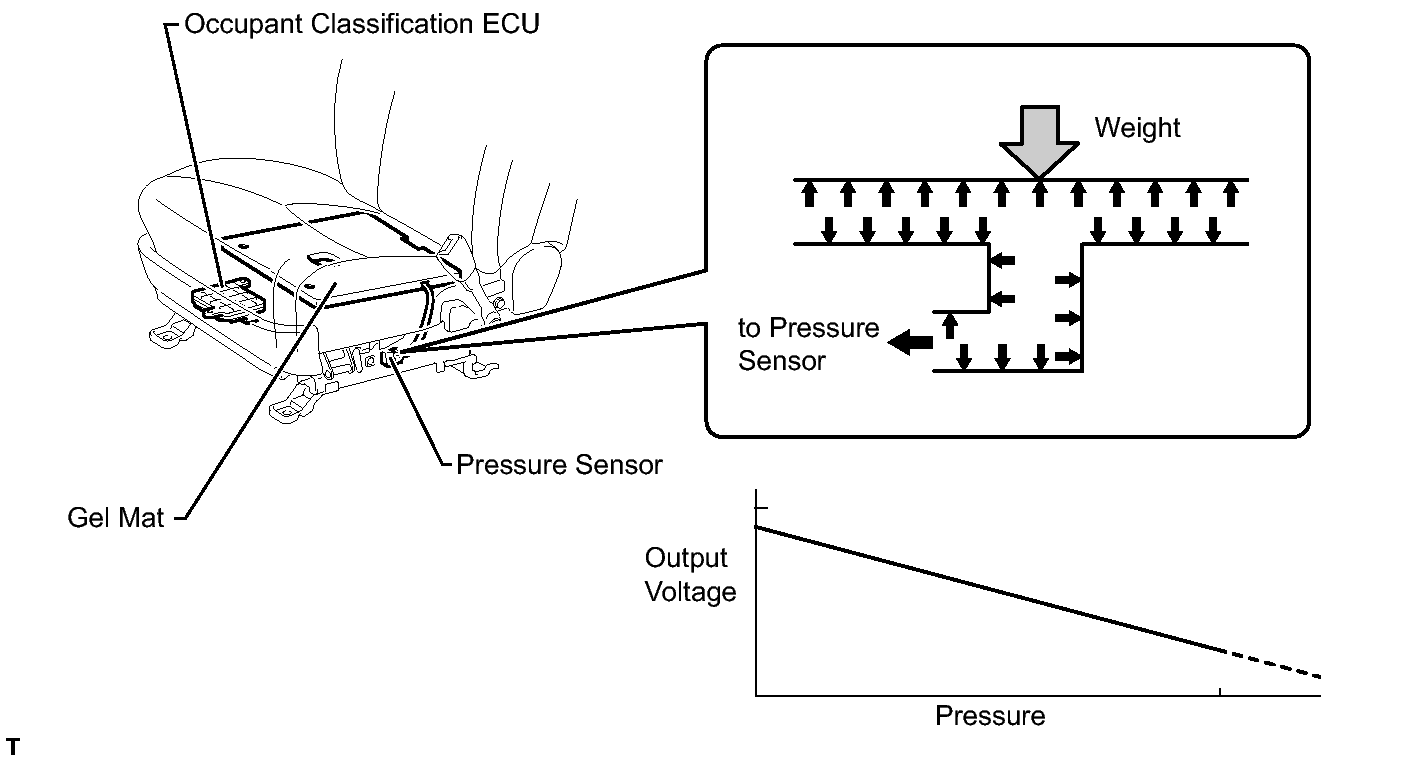 Occupant Classification ECU

Weight

to Pressure Sensor

Pressure Sensor

Gel Mat

Output Voltage

Pressure

T