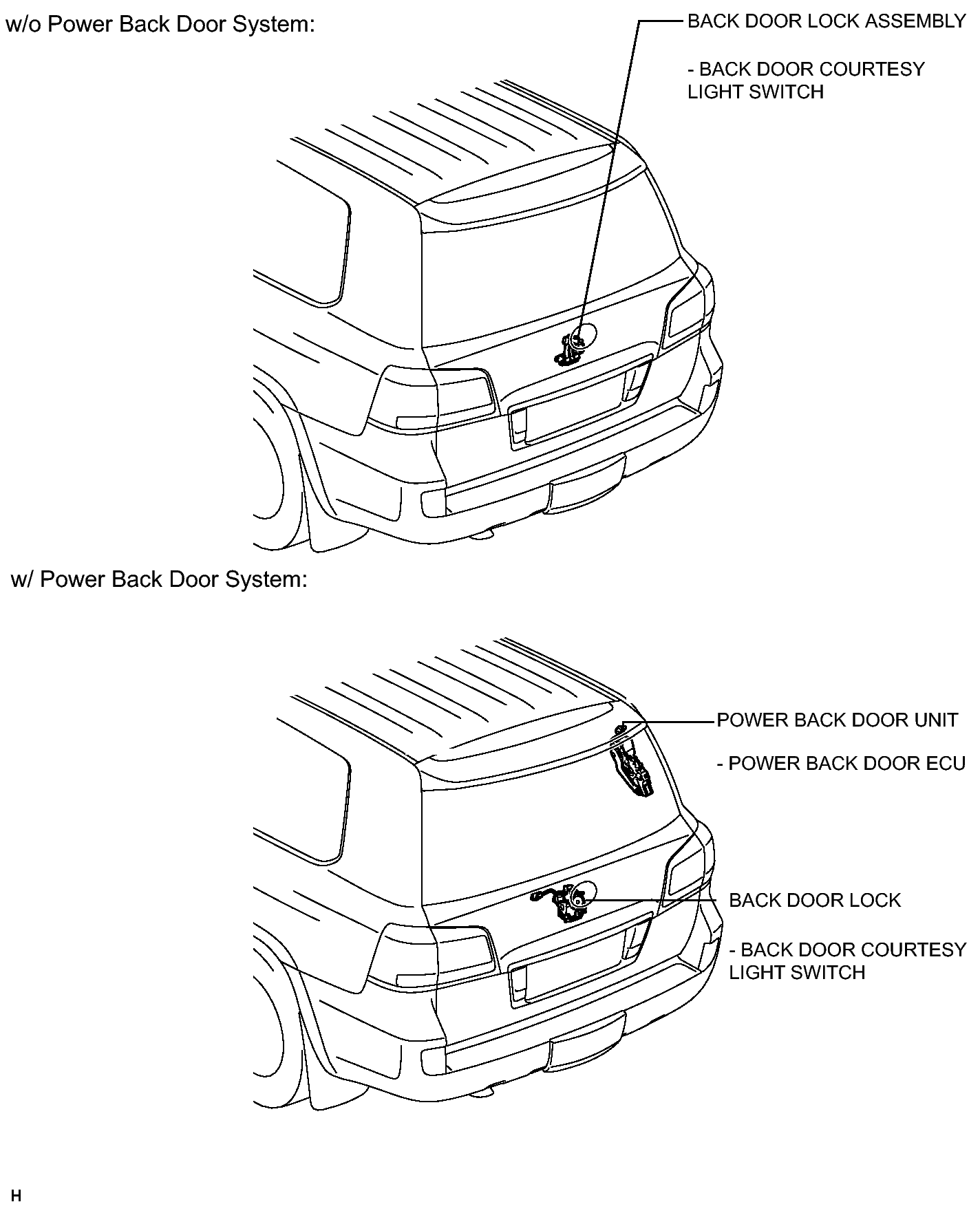 w/o Power Back Door System:

BACK DOOR LOCK ASSEMBLY

- BACK DOOR COURTESY LIGHT SWITCH

w/ Power Back Door System:

POWER BACK DOOR UNIT

- POWER BACK DOOR ECU

BACK DOOR LOCK

- BACK DOOR COURTESY LIGHT SWITCH

H