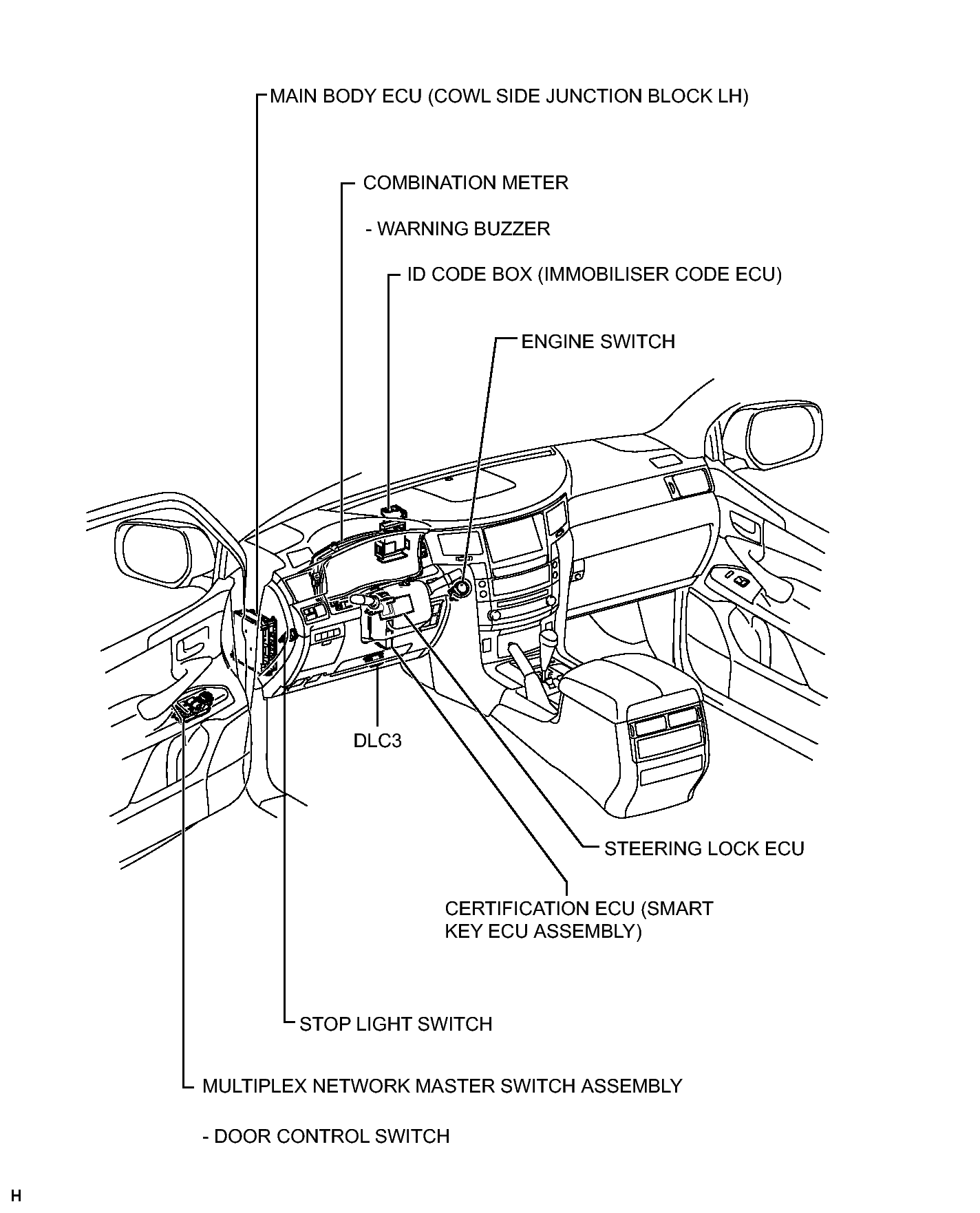 MAIN BODY ECU (COWL SIDE JUNCTION BLOCK LH)

COMBINATION METER

- WARNING BUZZER

ID CODE BOX (IMMOBILISER CODE ECU)

ENGINE SWITCH

DLC3

STEERING LOCK ECU

CERTIFICATION ECU (SMART KEY ECU ASSEMBLY)

STOP LIGHT SWITCH

MULTIPLEX NETWORK MASTER SWITCH ASSEMBLY

- DOOR CONTROL SWITCH

H