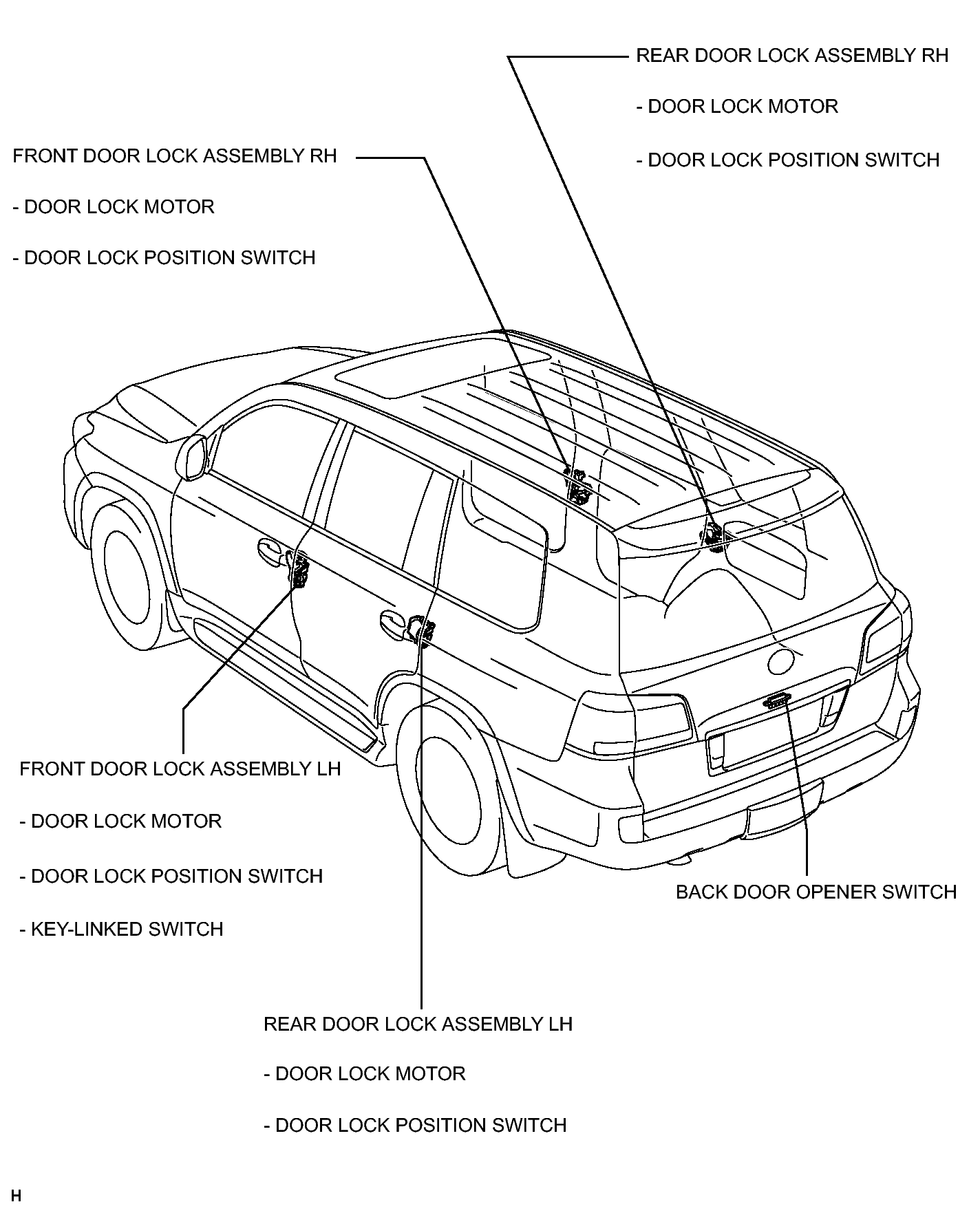 REAR DOOR LOCK ASSEMBLY RH

- DOOR LOCK MOTOR

- DOOR LOCK POSITION SWITCH

FRONT DOOR LOCK ASSEMBLY RH

- DOOR LOCK MOTOR

- DOOR LOCK POSITION SWITCH

FRONT DOOR LOCK ASSEMBLY LH

- DOOR LOCK MOTOR

- DOOR LOCK POSITION SWITCH

- KEY-LINKED SWITCH

BACK DOOR OPENER SWITCH

REAR DOOR LOCK ASSEMBLY LH

- DOOR LOCK MOTOR

- DOOR LOCK POSITION SWITCH

H