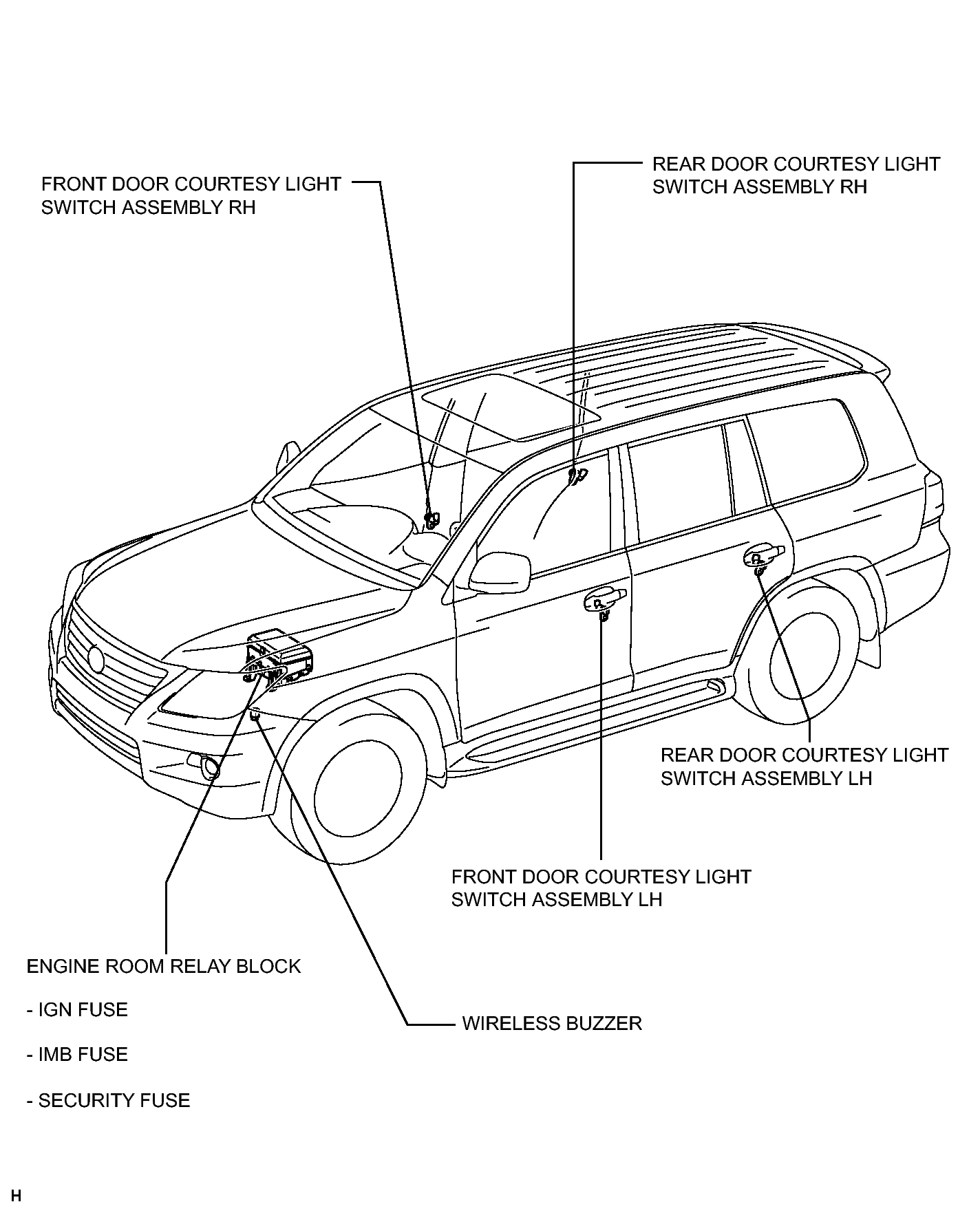 FRONT DOOR COURTESY LIGHT SWITCH ASSEMBLY RH

REAR DOOR COURTESY LIGHT SWITCH ASSEMBLY RH

REAR DOOR COURTESY LIGHT SWITCH ASSEMBLY LH

FRONT DOOR COURTESY LIGHT SWITCH ASSEMBLY LH

ENGINE ROOM RELAY BLOCK

- IGN FUSE

- IMB FUSE

- SECURITY FUSE

WIRELESS BUZZER

H