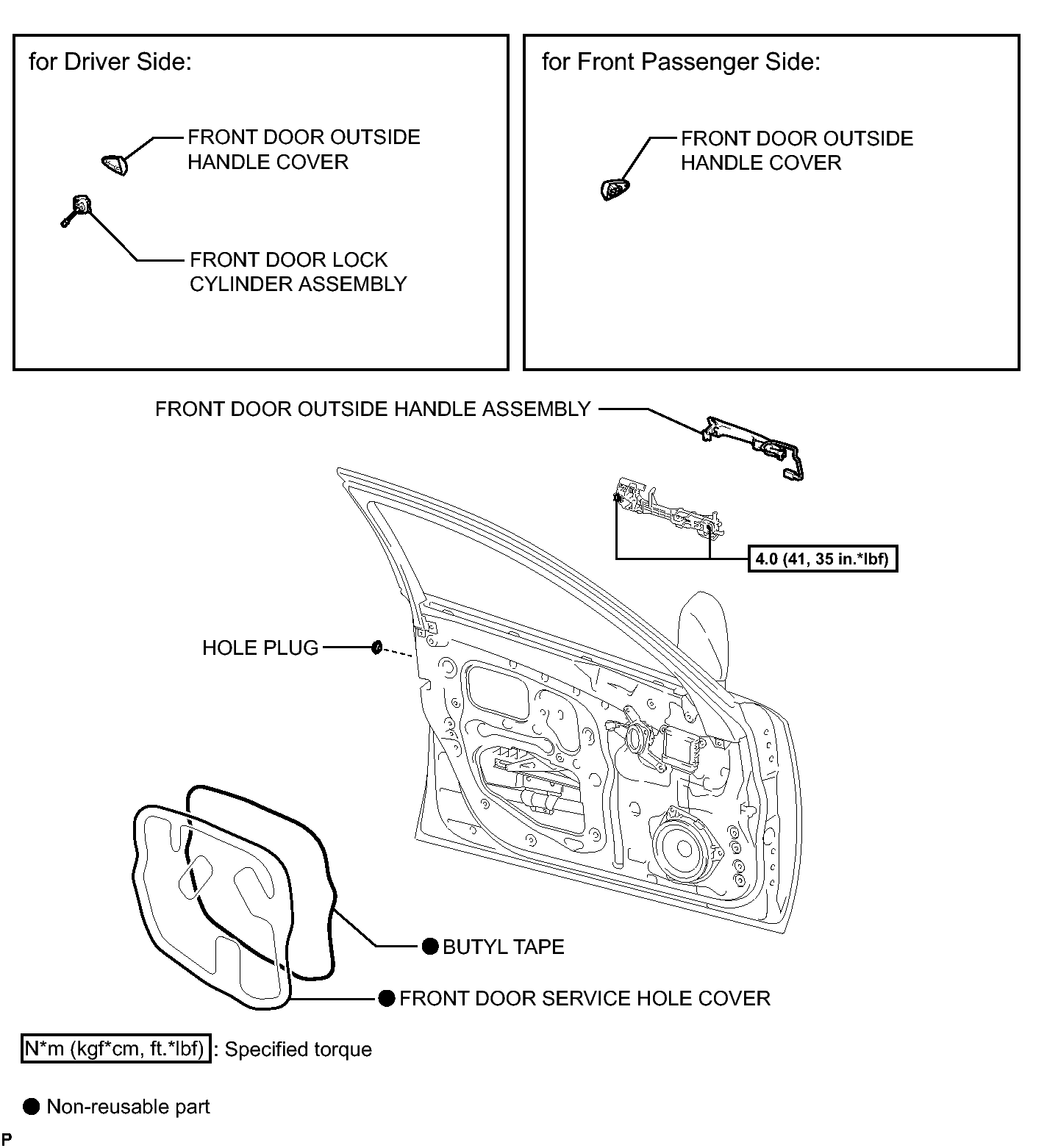 for Driver Side:

FRONT DOOR OUTSIDE HANDLE COVER

FRONT DOOR LOCK CYLINDER ASSEMBLY

for Front Passenger Side:

FRONT DOOR OUTSIDE HANDLE COVER

FRONT DOOR OUTSIDE HANDLE ASSEMBLY

4.0 (41, 35 in.*lbf)

HOLE PLUG

● BUTYL TAPE

● FRONT DOOR SERVICE HOLE COVER

N*m (kgf*cm, ft.*lbf) : Specified torque

● Non-reusable part

P