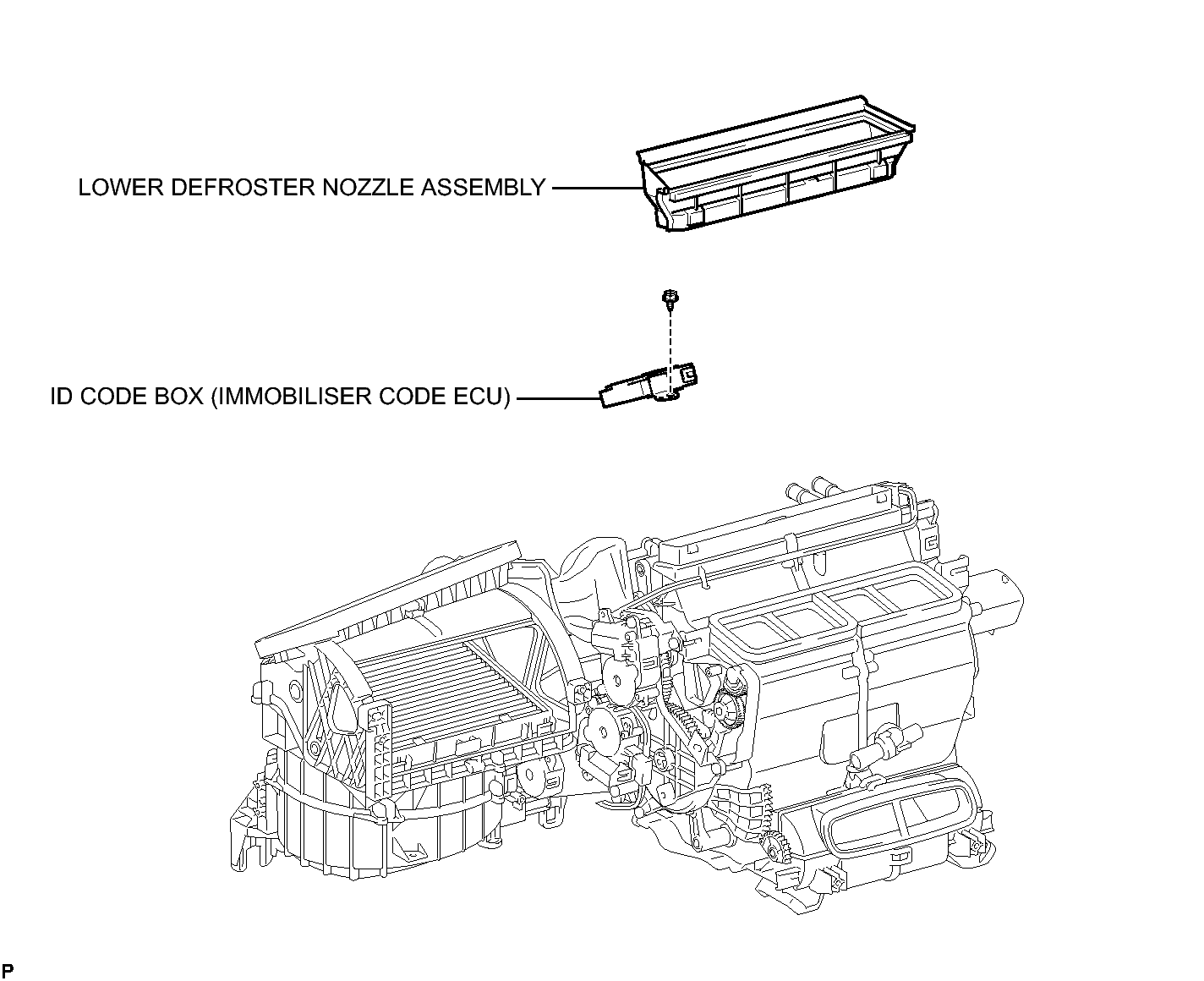 LOWER DEFROSTER NOZZLE ASSEMBLY

ID CODE BOX (IMMOBILISER CODE ECU)

P