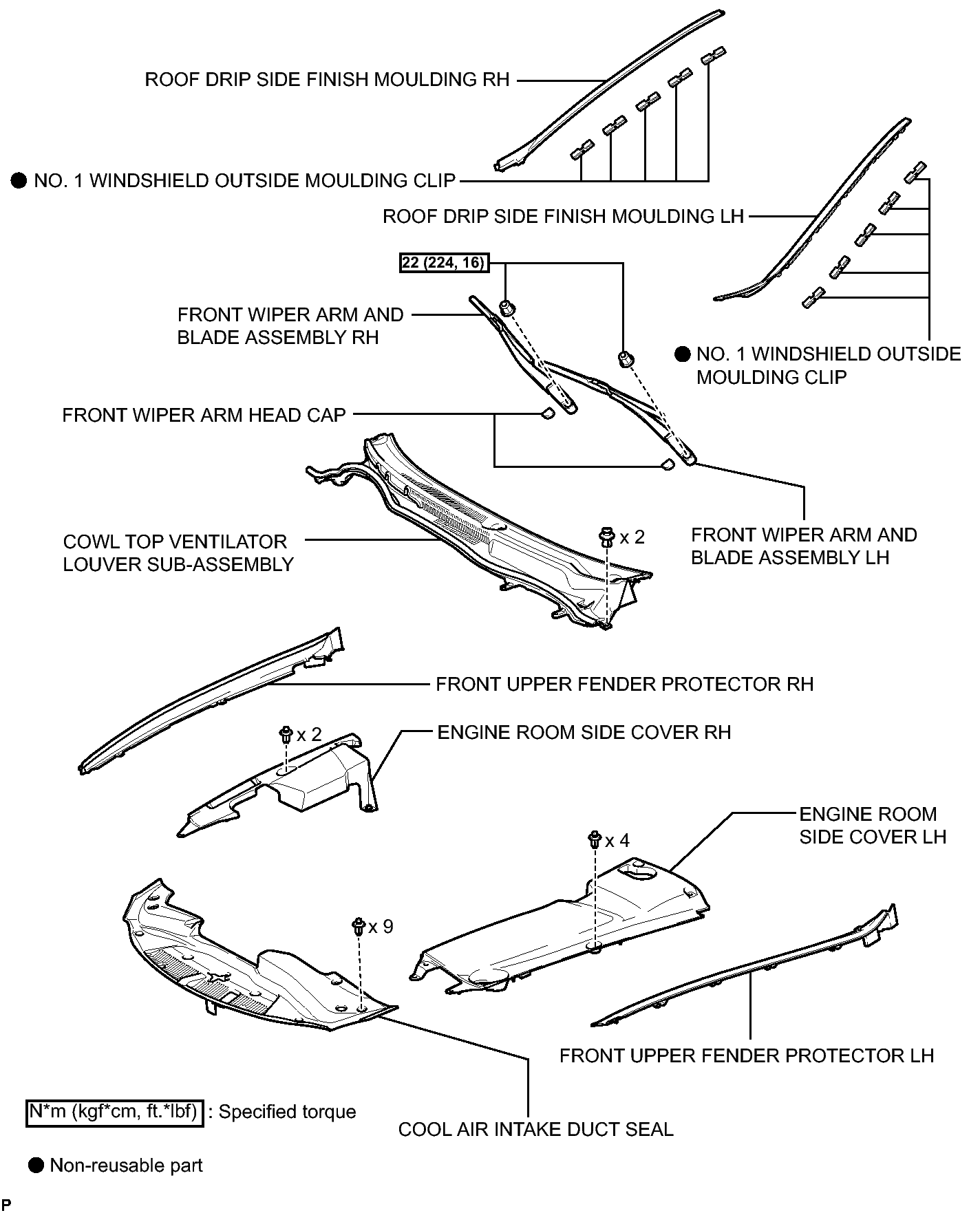 ROOF DRIP SIDE FINISH MOULDING RH

● NO. 1 WINDSHIELD OUTSIDE MOULDING CLIP

ROOF DRIP SIDE FINISH MOULDING LH

22 (224, 16)

FRONT WIPER ARM AND BLADE ASSEMBLY RH

● NO. 1 WINDSHIELD OUTSIDE MOULDING CLIP

FRONT WIPER ARM HEAD CAP

COWL TOP VENTILATOR LOUVER SUB-ASSEMBLY

x 2

FRONT WIPER ARM AND BLADE ASSEMBLY LH

FRONT UPPER FENDER PROTECTOR RH

x 2

ENGINE ROOM SIDE COVER RH

ENGINE ROOM SIDE COVER LH

x 4

x 9

FRONT UPPER FENDER PROTECTOR LH

N*m (kgf*cm, ft.*lbf) : Specified torque

COOL AIR INTAKE DUCT SEAL

● Non-reusable part

P