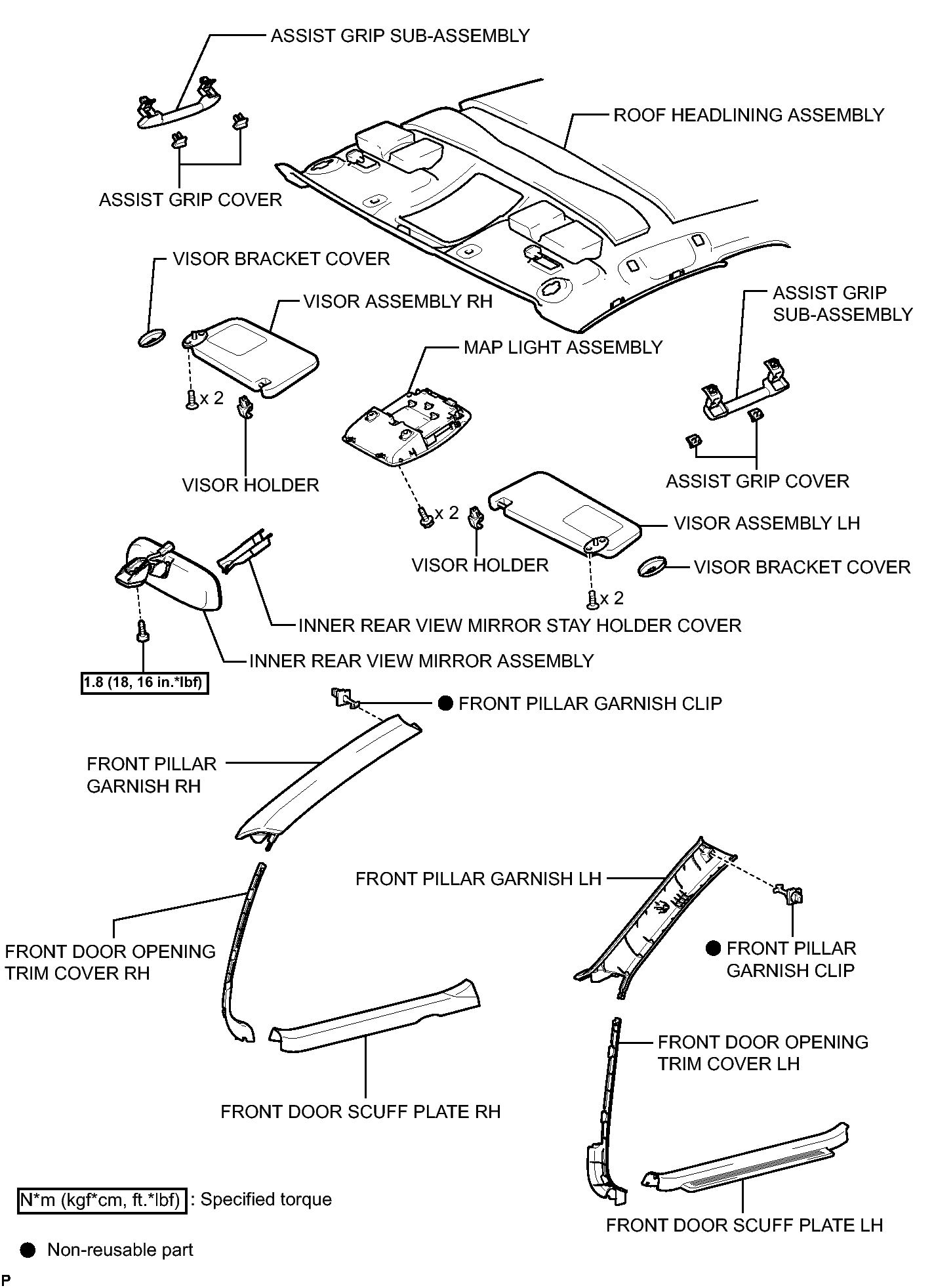 ASSIST GRIP SUB-ASSEMBLY

ROOF HEADLINING ASSEMBLY

ASSIST GRIP COVER

VISOR BRACKET COVER

VISOR ASSEMBLY RH

ASSIST GRIP SUB-ASSEMBLY

MAP LIGHT ASSEMBLY

x 2

VISOR HOLDER

ASSIST GRIP COVER

x 2

VISOR ASSEMBLY LH

VISOR HOLDER

VISOR BRACKET COVER

x 2

INNER REAR VIEW MIRROR STAY HOLDER COVER

INNER REAR VIEW MIRROR ASSEMBLY

1.8 (18, 16 in.*lbf)

● FRONT PILLAR GARNISH CLIP

FRONT PILLAR GARNISH RH

FRONT PILLAR GARNISH LH

FRONT DOOR OPENING TRIM COVER RH

● FRONT PILLAR GARNISH CLIP

FRONT DOOR OPENING TRIM COVER LH

FRONT DOOR SCUFF PLATE RH

N*m (kgf*cm, ft.*lbf) : Specified torque

FRONT DOOR SCUFF PLATE LH

● Non-reusable part

P