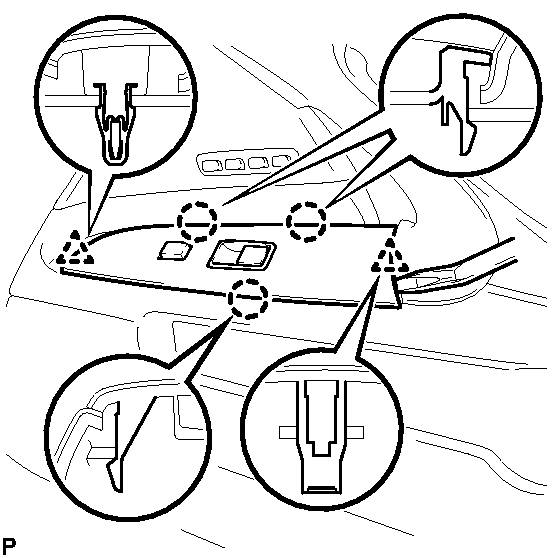 P