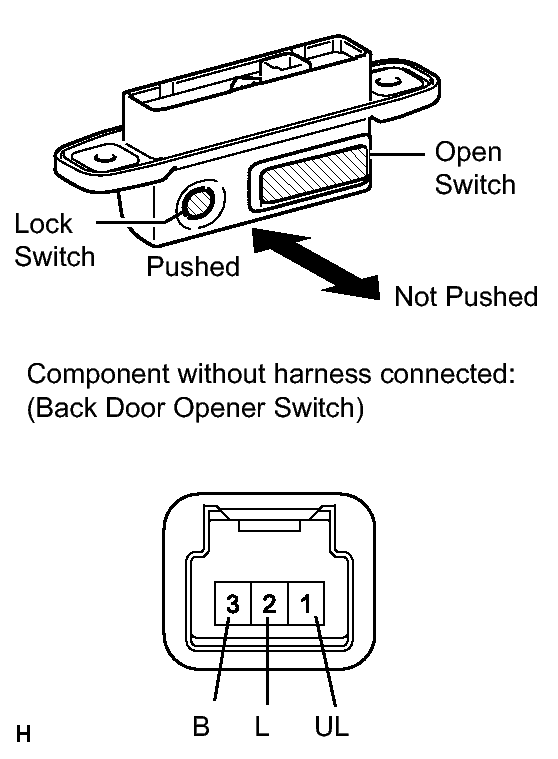 Open Switch

Lock Switch

Pushed

Not Pushed

Component without harness connected:
(Back Door Opener Switch)

3 2 1

B L UL

H