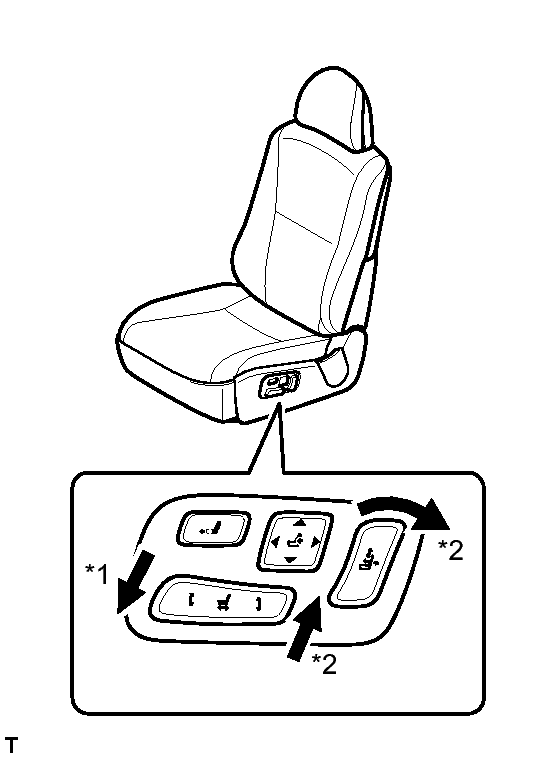 *1

*2

*2

T