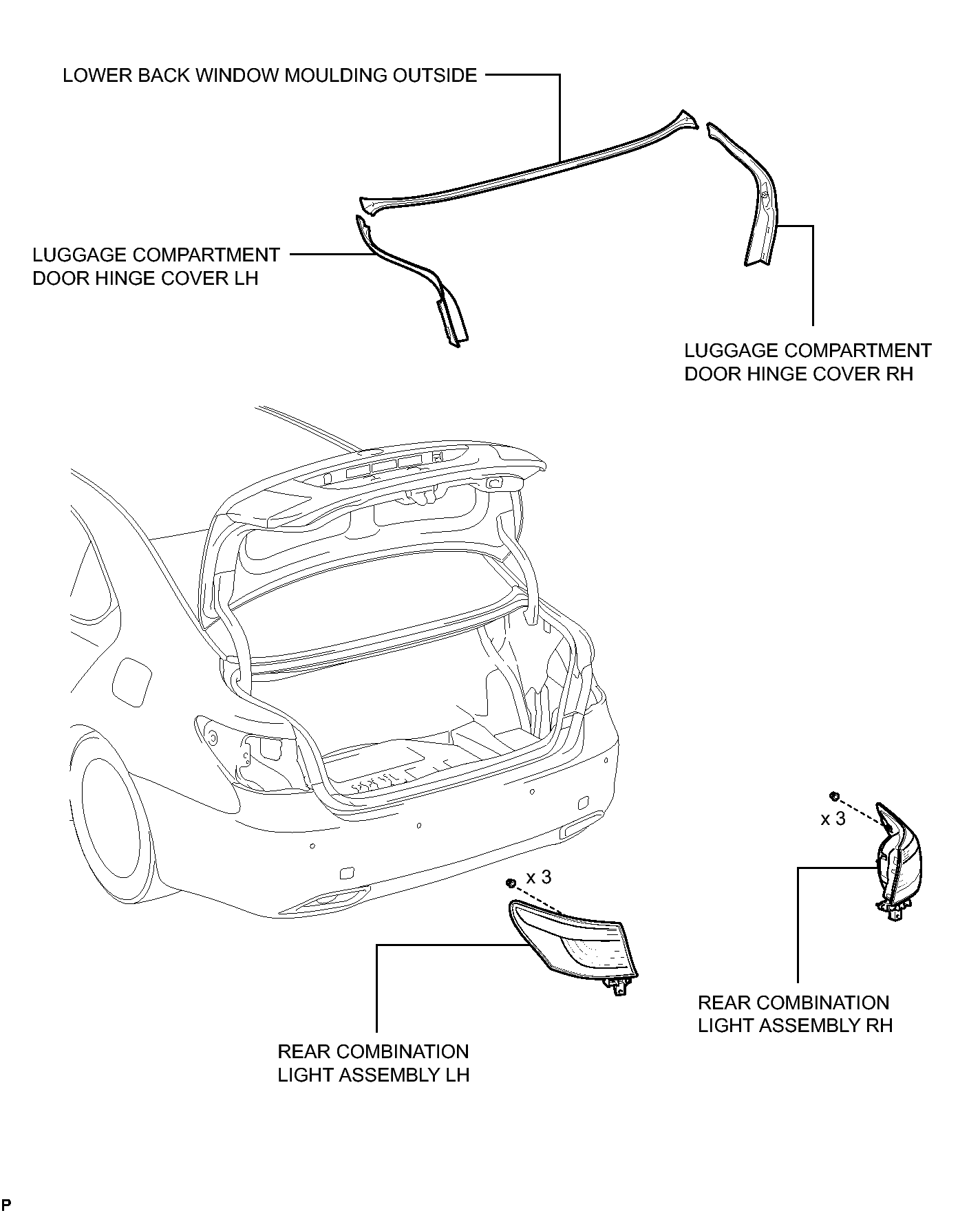 LOWER BACK WINDOW MOULDING OUTSIDE

LUGGAGE COMPARTMENT DOOR HINGE COVER LH

LUGGAGE COMPARTMENT DOOR HINGE COVER RH

x 3

x 3

REAR COMBINATION LIGHT ASSEMBLY RH

REAR COMBINATION LIGHT ASSEMBLY LH

P