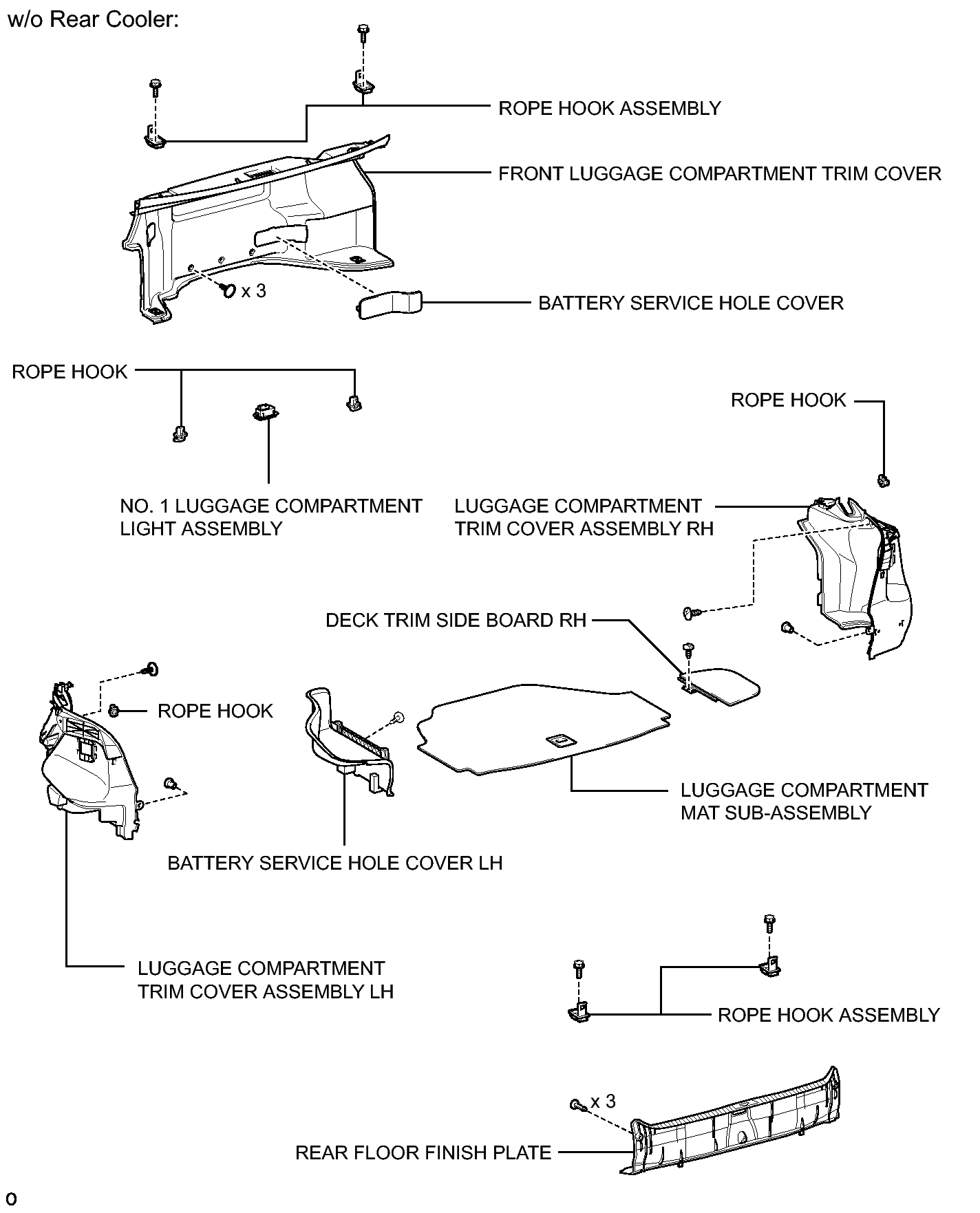 w/o Rear Cooler:

ROPE HOOK ASSEMBLY

FRONT LUGGAGE COMPARTMENT TRIM COVER

x 3

BATTERY SERVICE HOLE COVER

ROPE HOOK

ROPE HOOK

NO. 1 LUGGAGE COMPARTMENT LIGHT ASSEMBLY

LUGGAGE COMPARTMENT TRIM COVER ASSEMBLY RH

DECK TRIM SIDE BOARD RH

ROPE HOOK

LUGGAGE COMPARTMENT MAT SUB-ASSEMBLY

BATTERY SERVICE HOLE COVER LH

LUGGAGE COMPARTMENT TRIM COVER ASSEMBLY LH

ROPE HOOK ASSEMBLY

x 3

REAR FLOOR FINISH PLATE

0