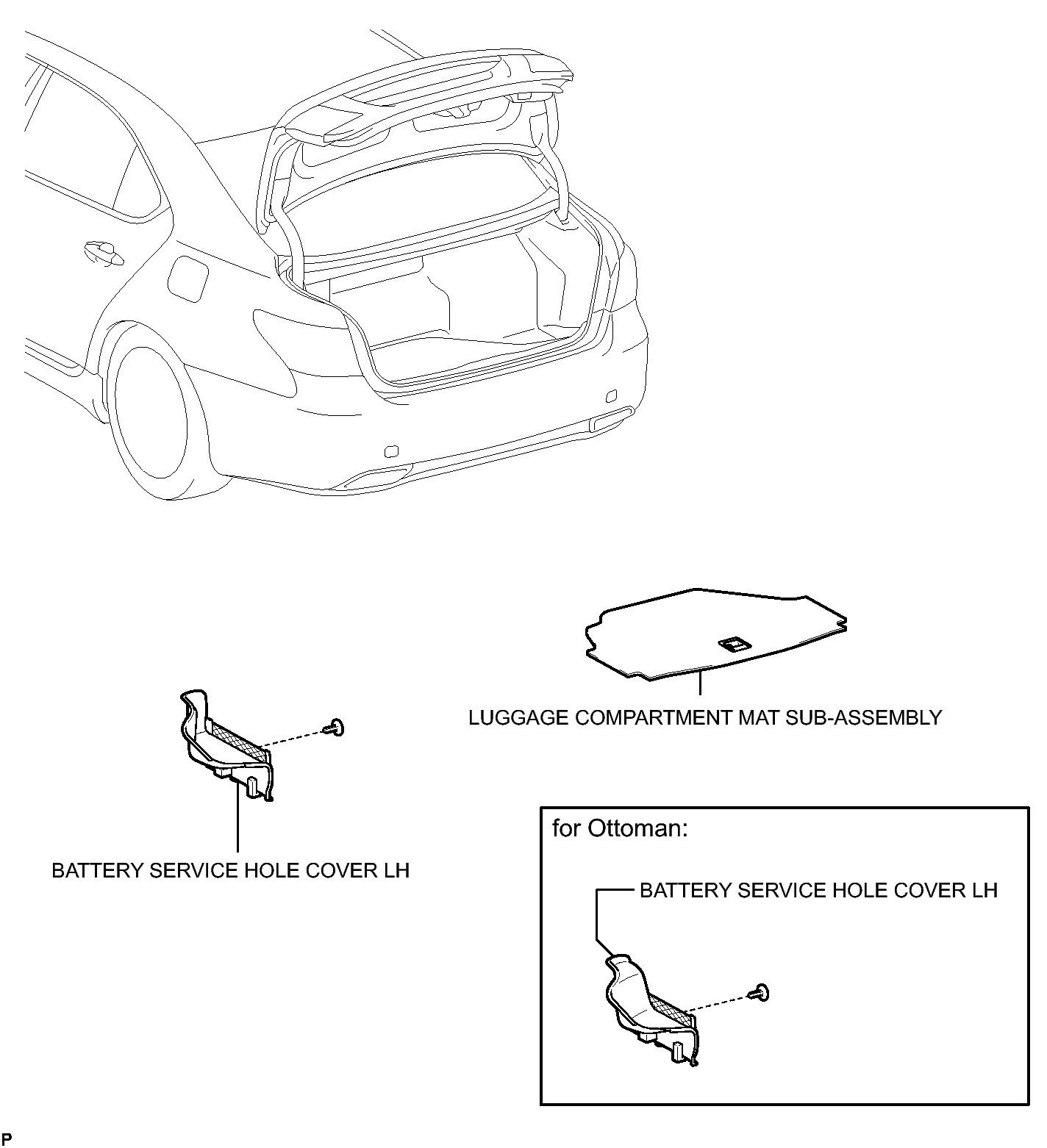 LUGGAGE COMPARTMENT MAT SUB-ASSEMBLY

BATTERY SERVICE HOLE COVER LH

for Ottoman:

BATTERY SERVICE HOLE COVER LH

P