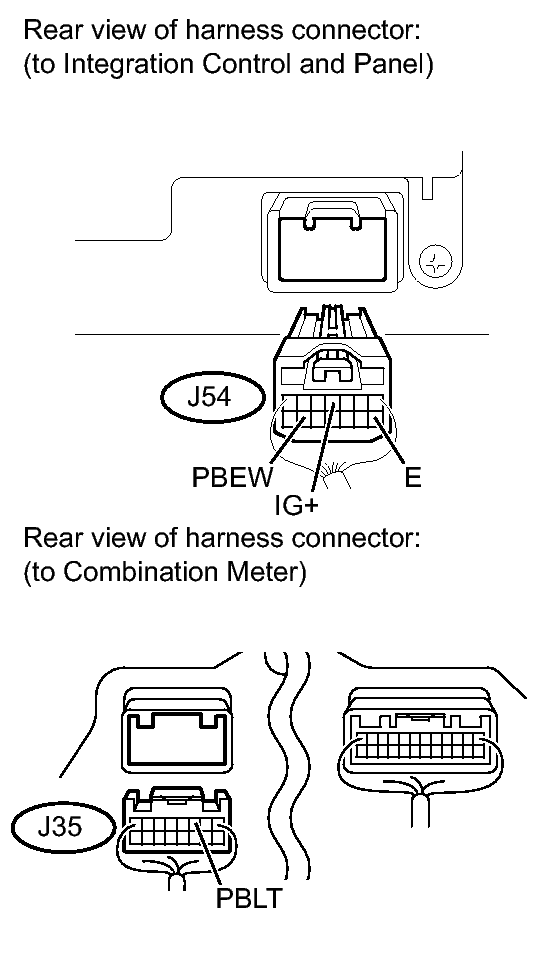 Rear view of harness connector:
(to Integration Control and Panel)

J54

PBEW
IG+
E

Rear view of harness connector:
(to Combination Meter)

J35

PBLT