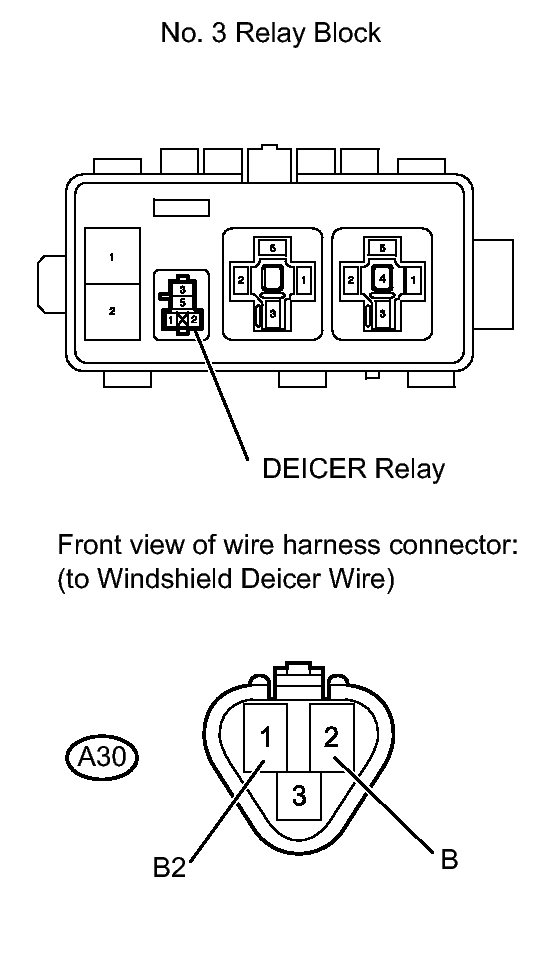 No. 3 Relay Block

1
2

3
5
1 2

5
2 1
3

5
2 4 1
3

DEICER Relay

Front view of wire harness connector:
(to Windshield Deicer Wire)

A30

1 2
3

B2
B