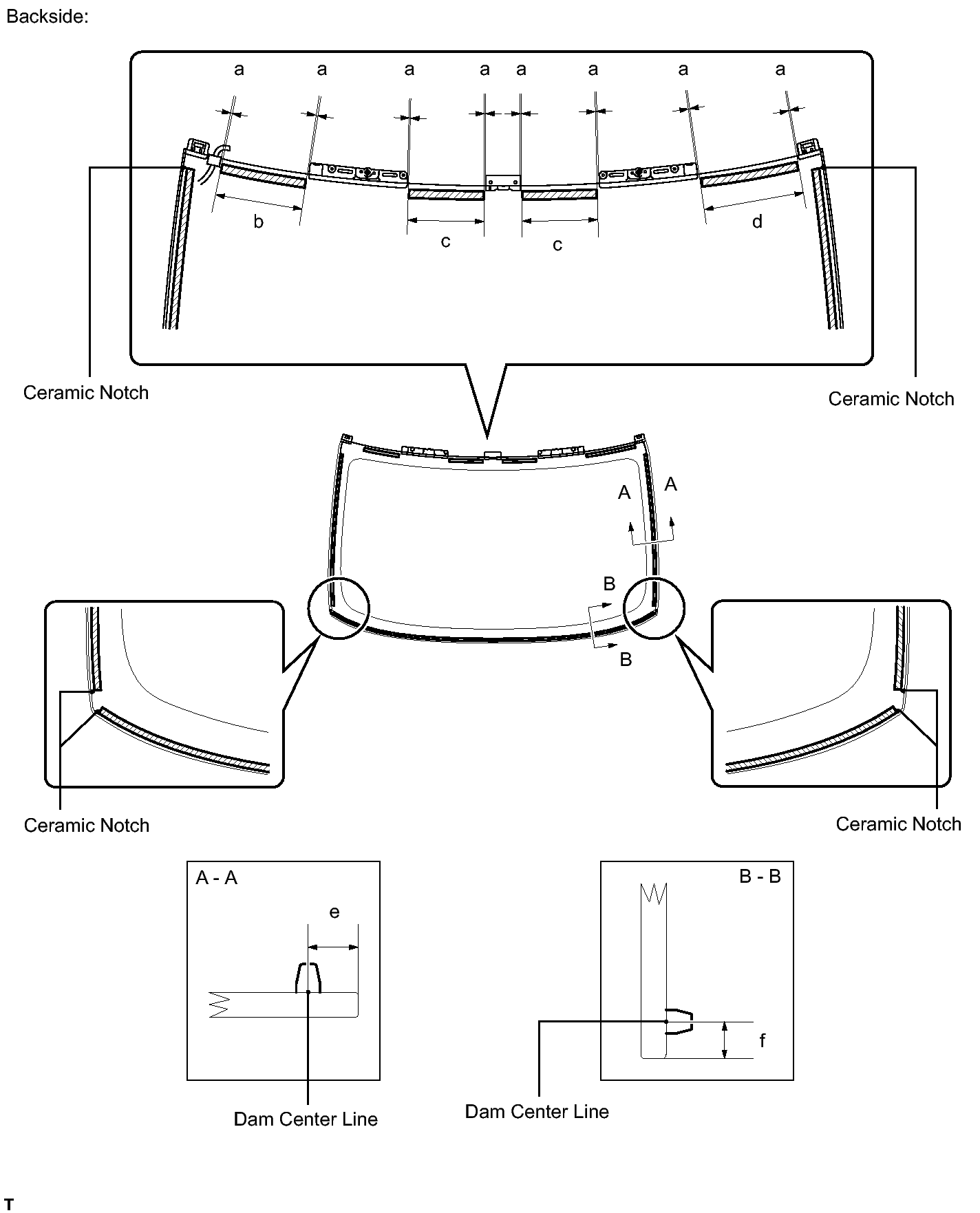 Backside:

a a a a a a a a

b c c d

Ceramic Notch

Ceramic Notch

A A

B

B

Ceramic Notch

Ceramic Notch

A - A

e

Dam Center Line

B - B

f

Dam Center Line

T